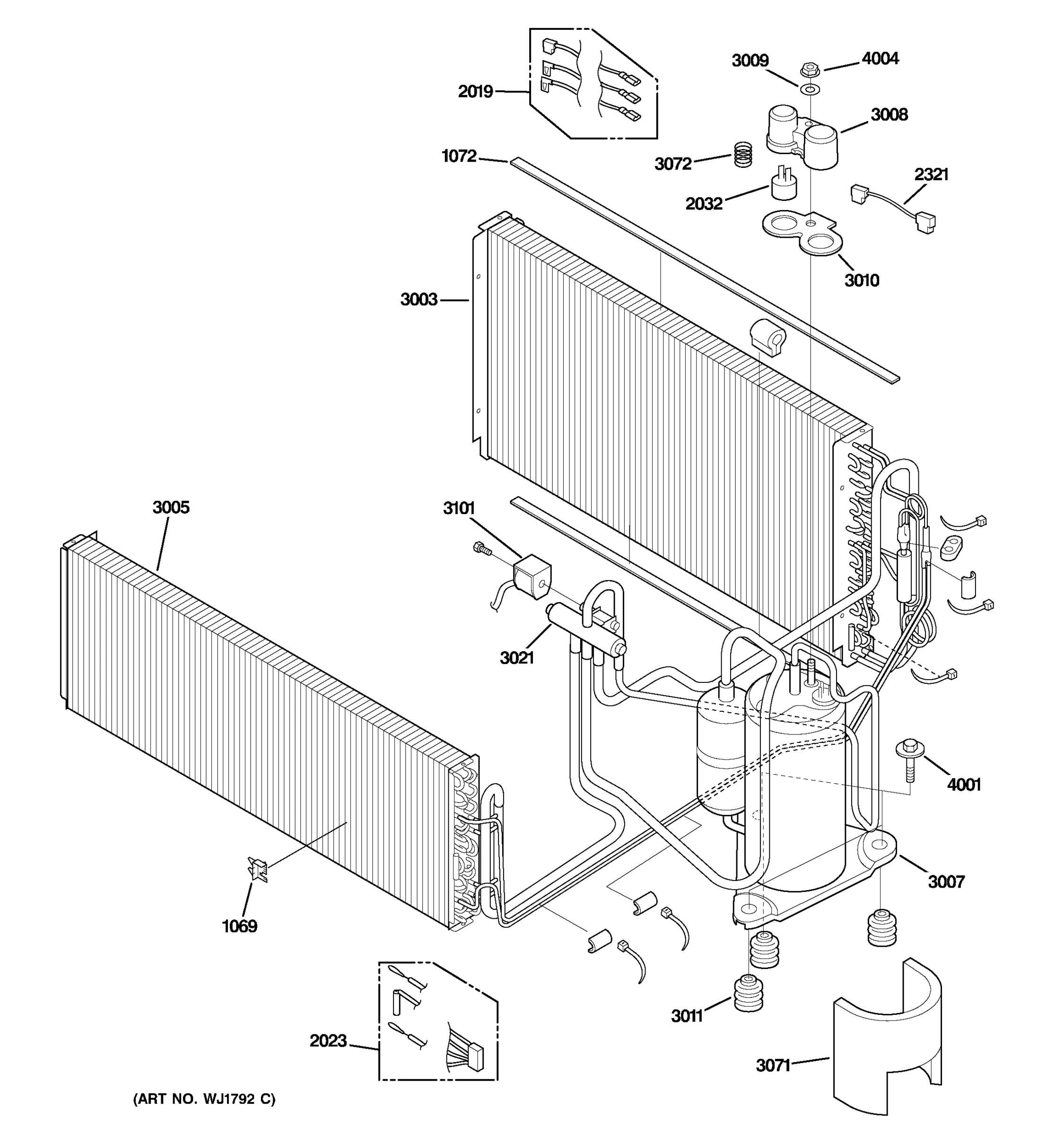 3009
4004
2019
3008
1072
3072
2321
2032
3010
3003
3005
3101
3021
4001
3007
1069
3011
2023
3071
(ART NO. WJ1792 C)