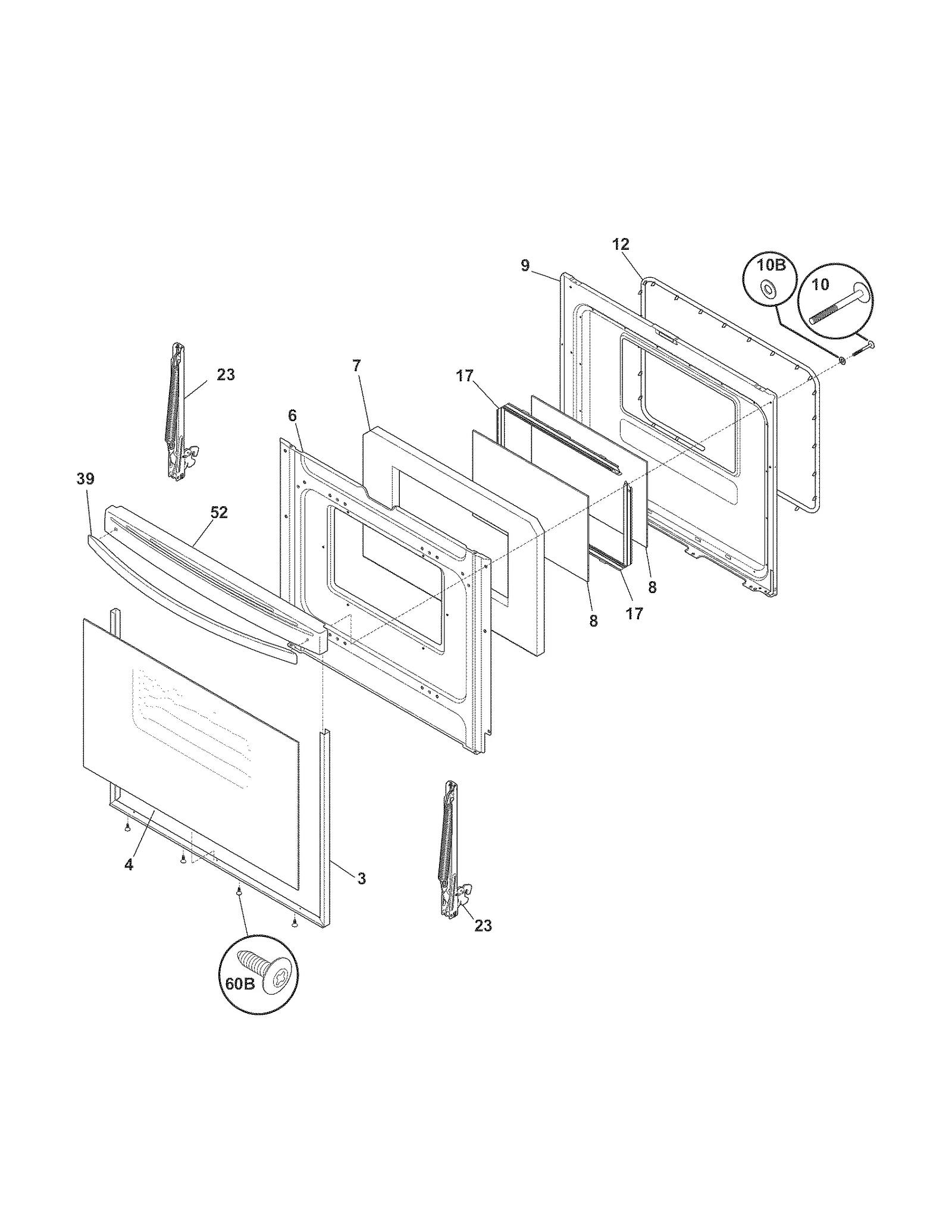 12
9
10B
10
23
7
17
6
39
52
8
17
8
4
3
23
60B