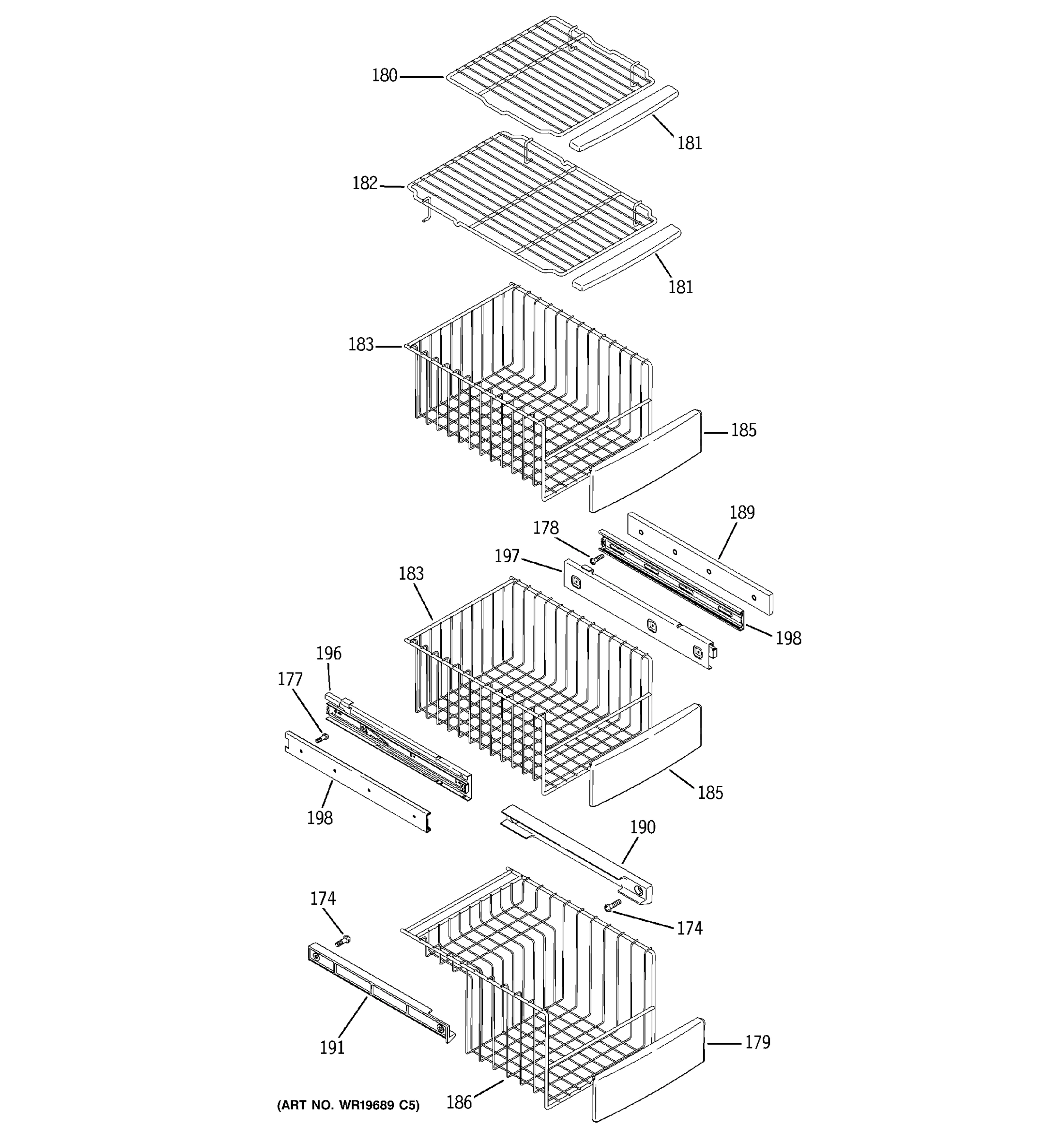 180
181
182
181
183
185
189
178
197
183
198
196
177
185
198
190
174
174
191
179
186
(ART NO. WR19689 C5)