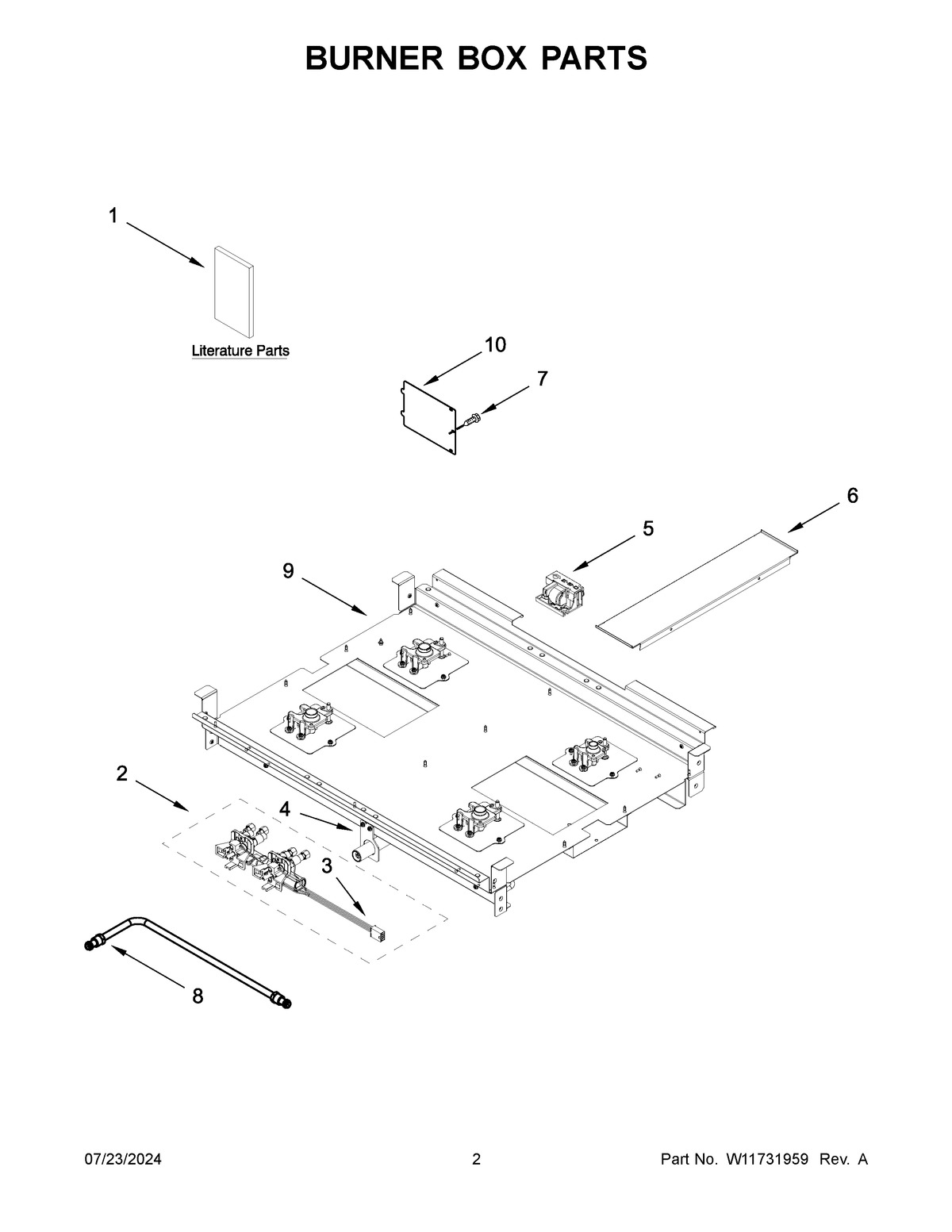 BURNER BOX PARTS

1

Literature Parts

10

7

6

5

9

2

4

3

8

07/23/2024

2

Part No. W11731959 Rev. A