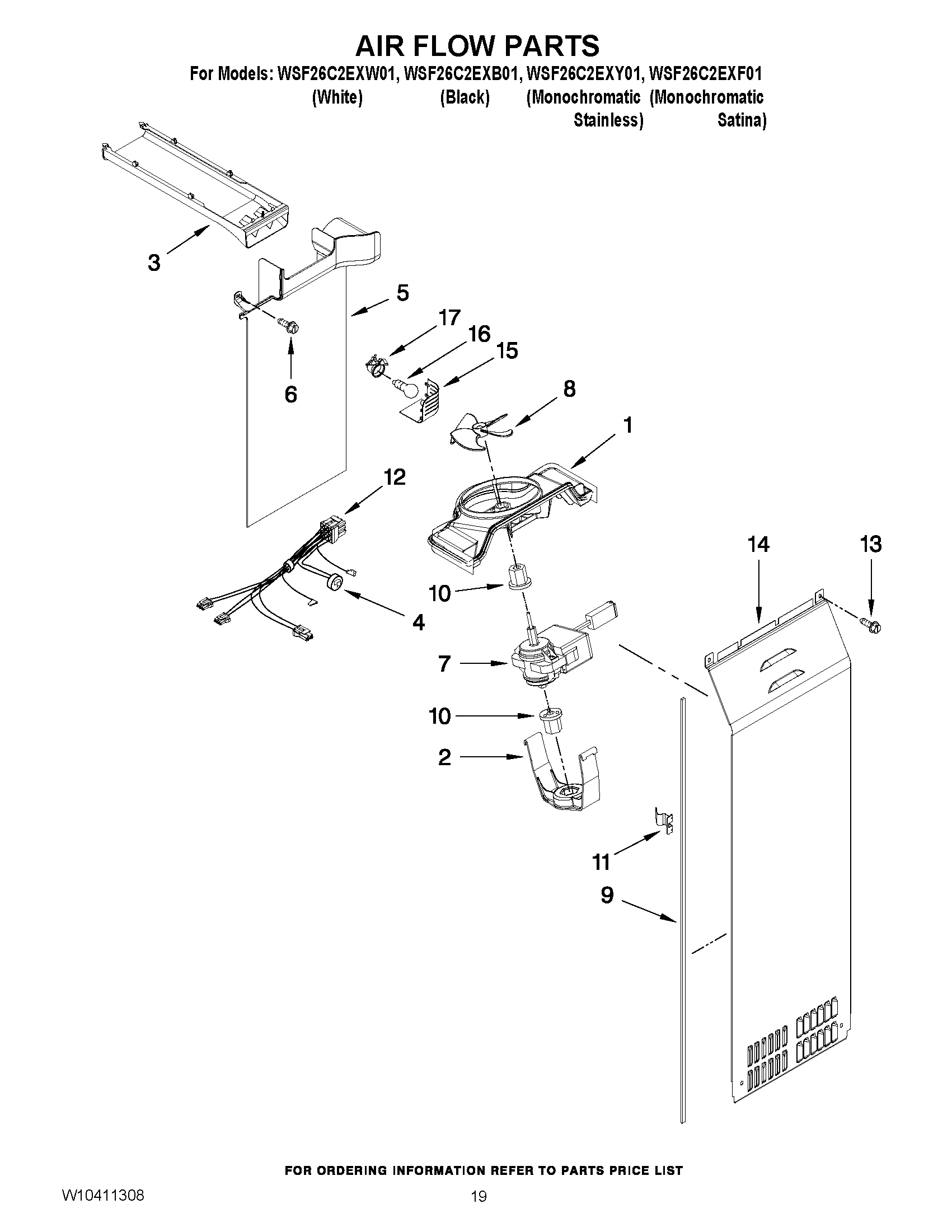 AIR FLOW PARTS

For Models: WSF26C2EXW01, WSF26C2EXB01, WSF26C2EXY01, WSF26C2EXF01
(White) (Black) (Monochromatic Stainless) (Monochromatic Satina)

3
5
17
16
15
6
8
1
12
14
13
10
4
7
10
2
11
9

FOR ORDERING INFORMATION REFER TO PARTS PRICE LIST

W10411308

19