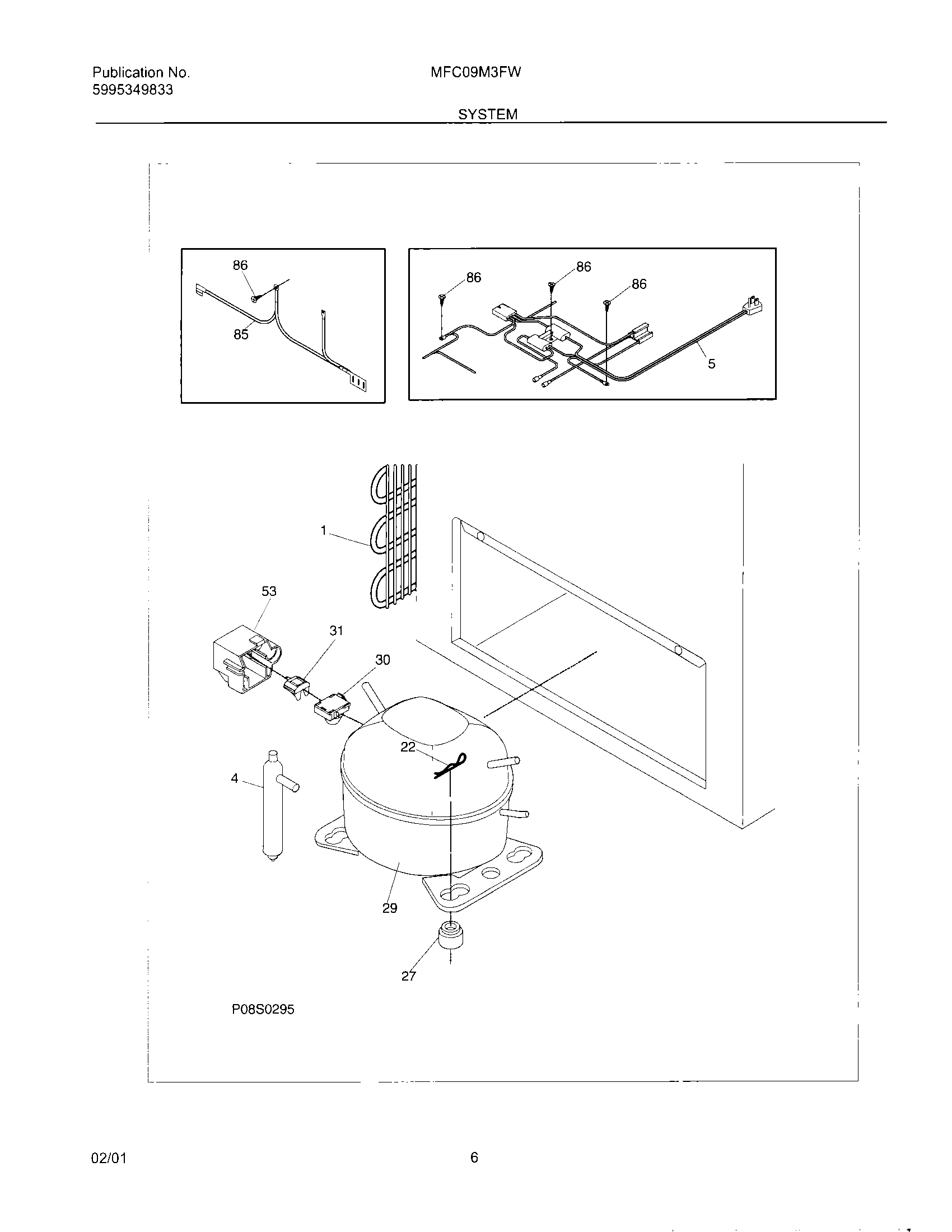 Publication No.
5995349833

MFC09M3FW

SYSTEM

86
85

86
86
86
5

1
53
31
30
22
4
29
27

P08S0295

02/01

6