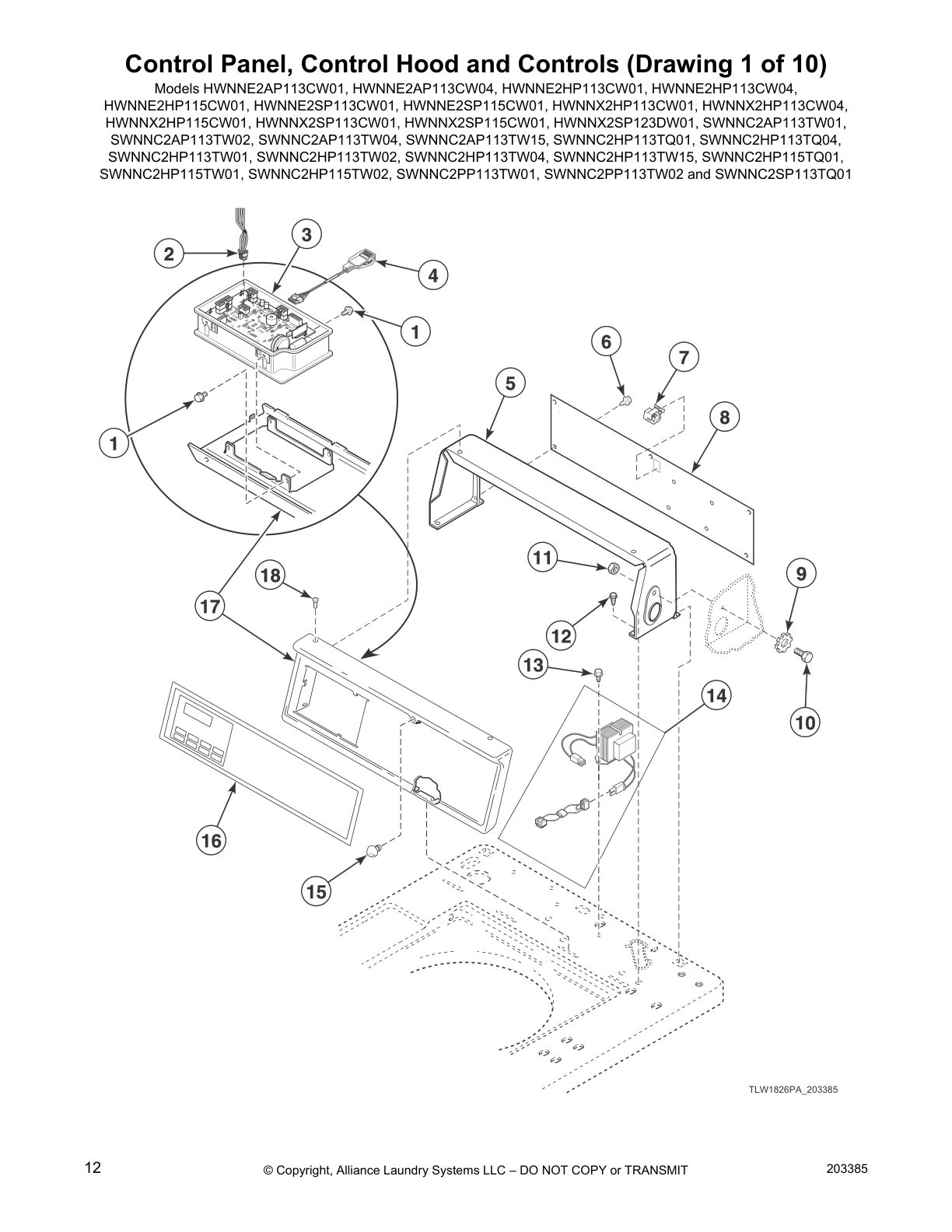 Control Panel, Control Hood and Controls (Drawing 1 of 10)

Models HWNNE2AP113CW01, HWNNE2AP113CW04, HWNNE2HP113CW01, HWNNE2HP113CW04, HWNNE2HP115CW01, HWNNE2SP113CW01, HWNNE2SP115CW01, HWNNX2HP113CW01, HWNNX2HP113CW04, HWNNX2HP115CW01, HWNNX2SP113CW01, HWNNX2SP115CW01, HWNNX2SP123DW01, SWNNC2AP113TW01, SWNNC2AP113TW02, SWNNC2AP113TW04, SWNNC2AP113TW15, SWNNC2HP113TQ01, SWNNC2HP113TQ04, SWNNC2HP113TW01, SWNNC2HP113TW02, SWNNC2HP113TW04, SWNNC2HP113TW15, SWNNC2HP115TQ01, SWNNC2HP115TW01, SWNNC2HP115TW02, SWNNC2PP113TW01, SWNNC2PP113TW02 and SWNNC2SP113TQ01

2
3
4
1
1
6
7
5
8
11
9
18
17
12
13
14
10
16
15

TLW1826PA_203385

12
© Copyright, Alliance Laundry Systems LLC – DO NOT COPY or TRANSMIT
203385