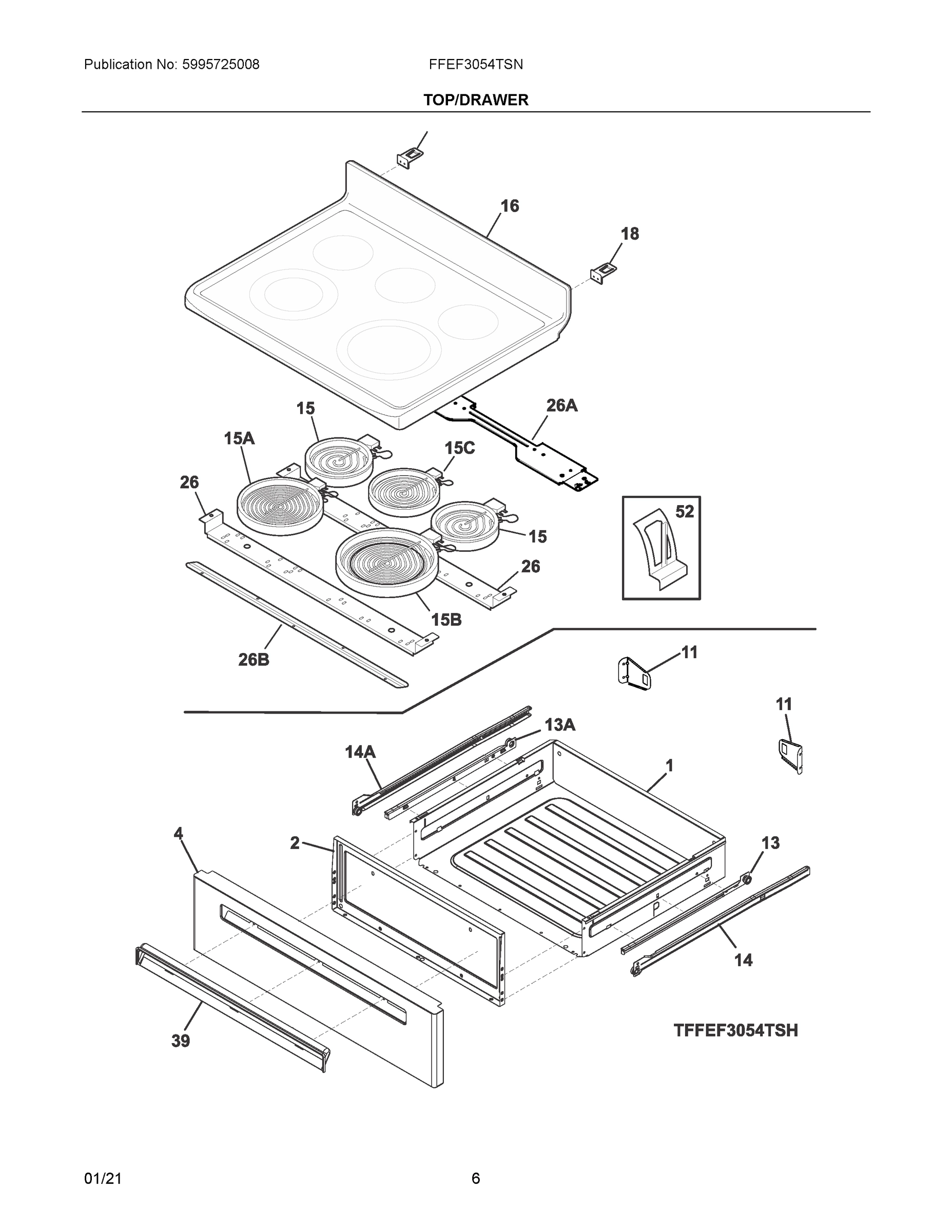 Publication No: 5995725008

FFEF3054TSN

TOP/DRAWER

16

18

15

26A

15A

15C

26

52

15

26

15B

26B

11

11

13A

14A

1

4

2

13

14

39

TFFEF3054TSH

01/21

6