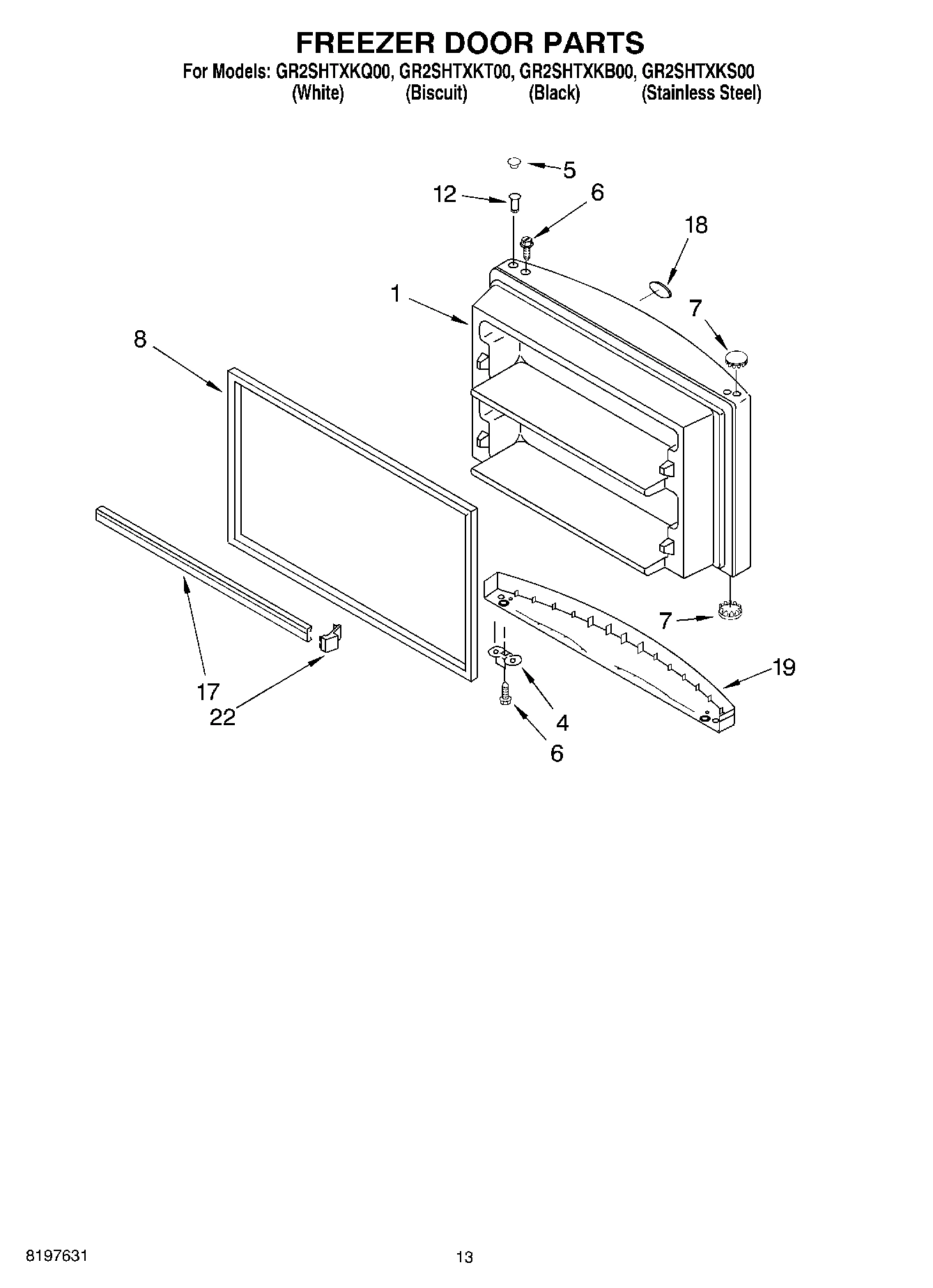 FREEZER DOOR PARTS

For Models: GR2SHTXKQ00, GR2SHTXKT00, GR2SHTXKB00, GR2SHTXKS00
(White) (Biscuit) (Black) (Stainless Steel)

5
12
6
18
1
7
8
7
19
17
22
4
6

8197631

13