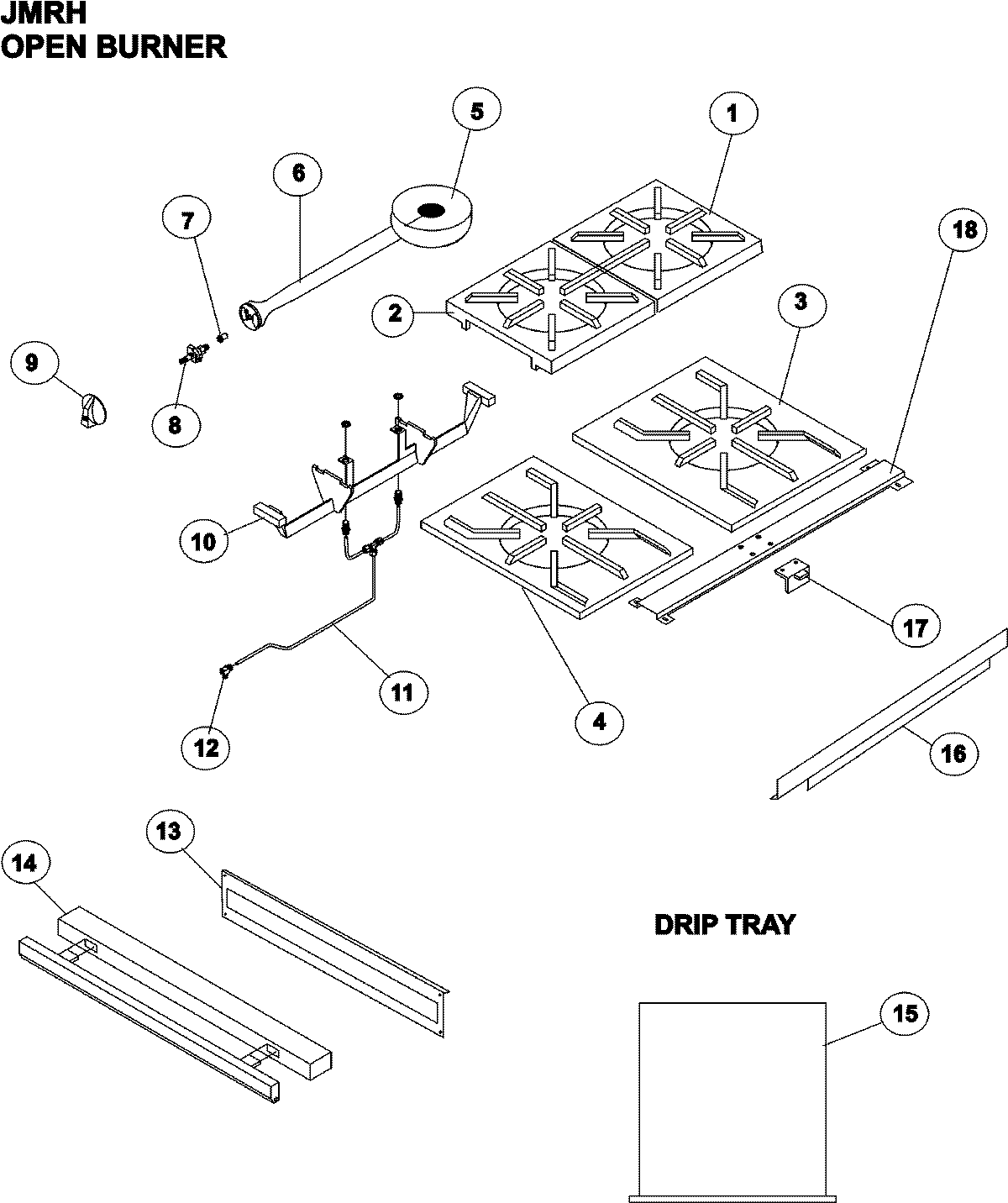 JMRH
OPEN BURNER

5
1
6
7
18
2
3
9
8
10
17
11
4
12
16
13
14
DRIP TRAY
15