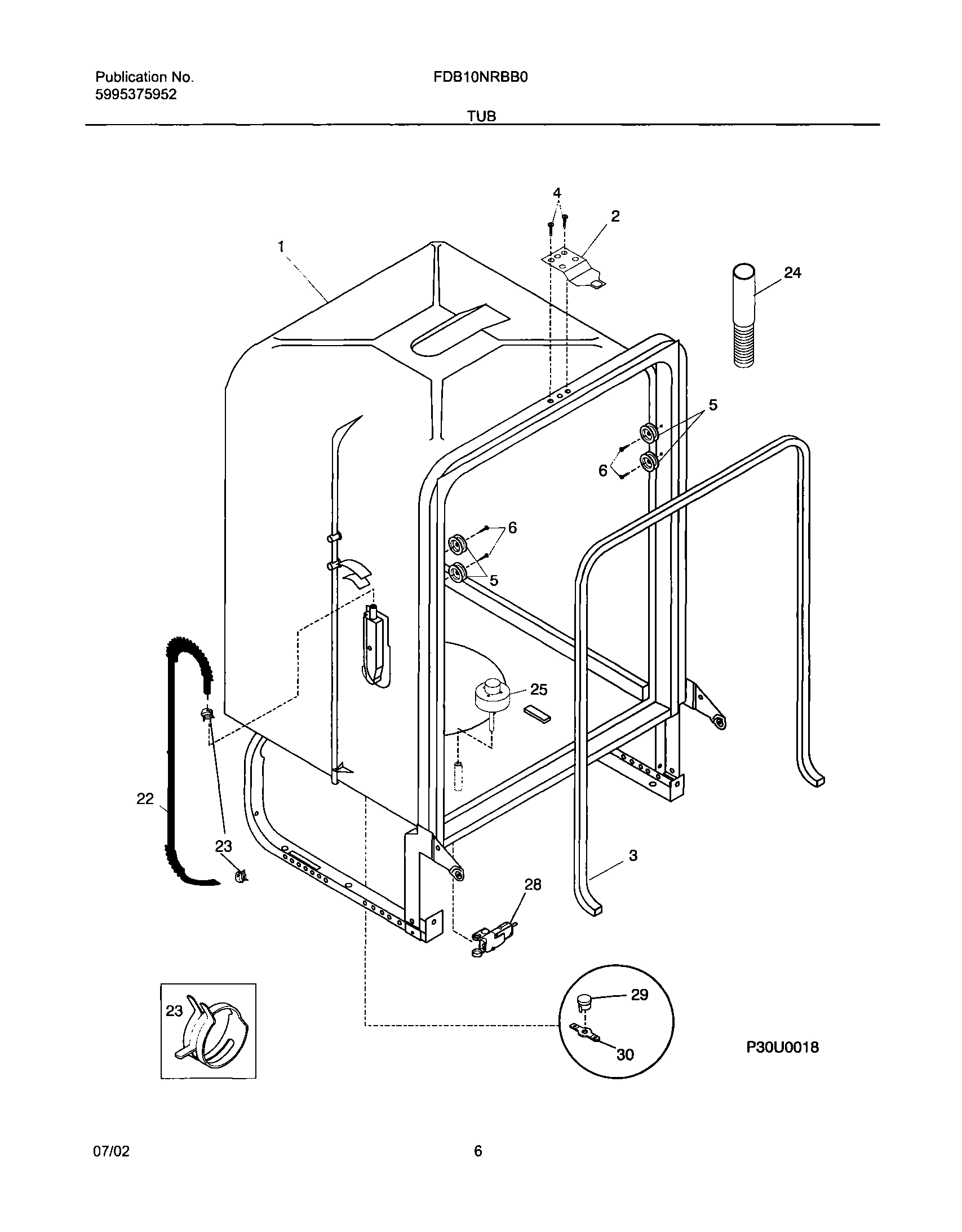 Publication No.
5995375952

FDB10NRBB0

TUB

4
2
1
24
5
6
6
5
25
22
23
3
28
23
29
30
P30U0018

07/02

6