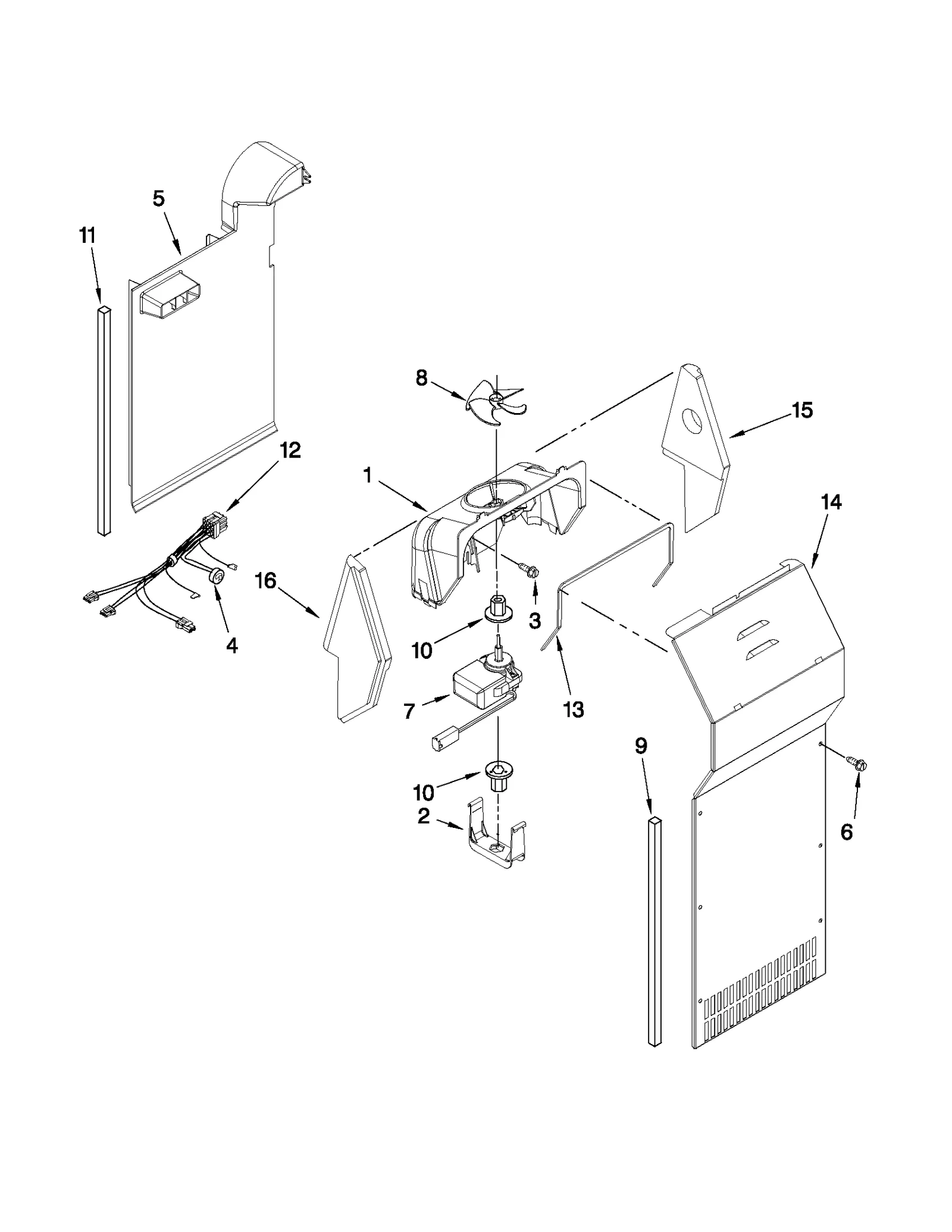 5
11
8
15
12
1
14
16
3
4
10
13
7
9
10
2
6