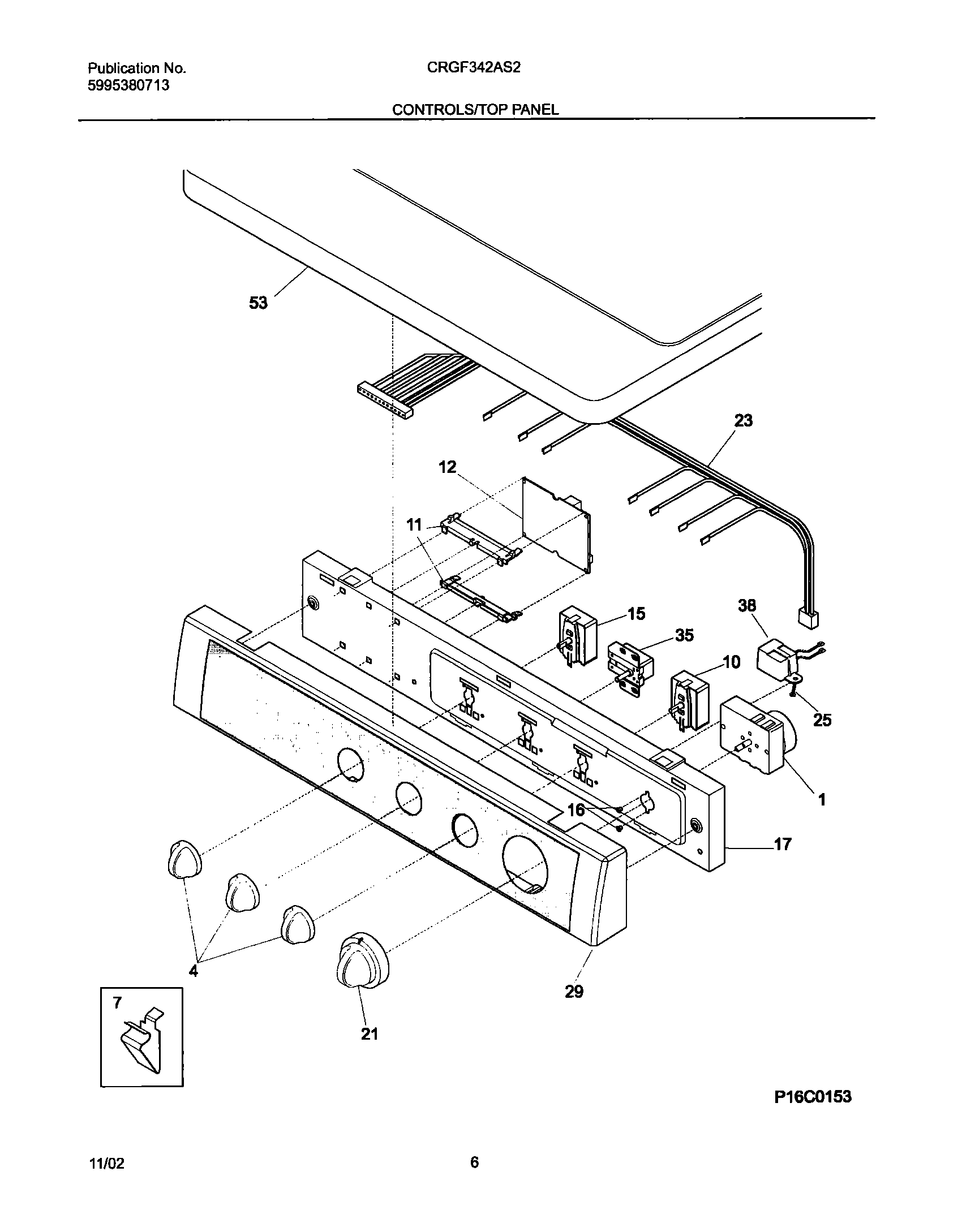 Publication No.
5995380713

CRGF342AS2

CONTROLS/TOP PANEL

53

23

12

11

15

38

35

10

25

1

16

17

4

29

7

21

P16C0153

11/02

6