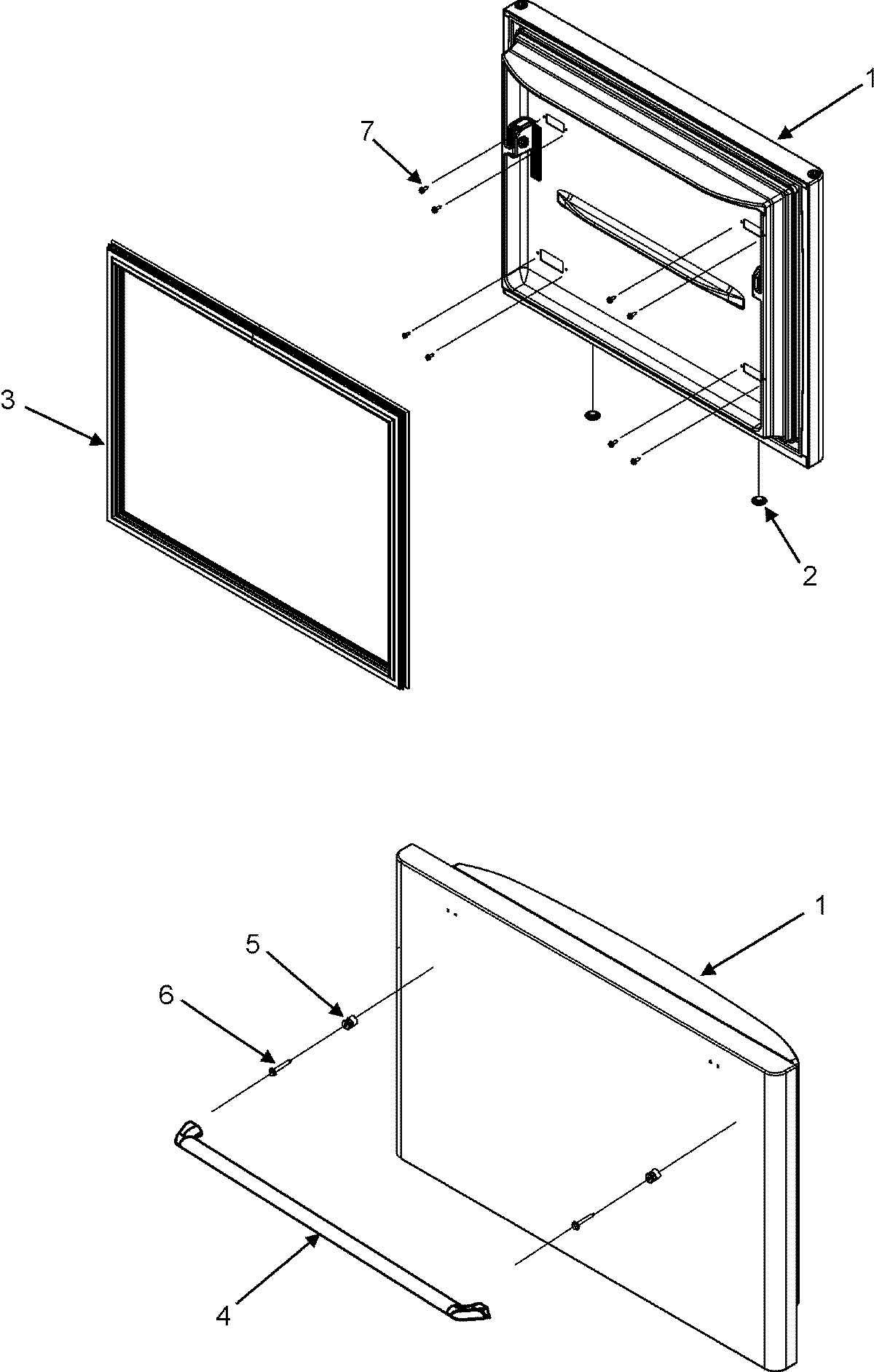 1
7
3
2
1
5
6
4