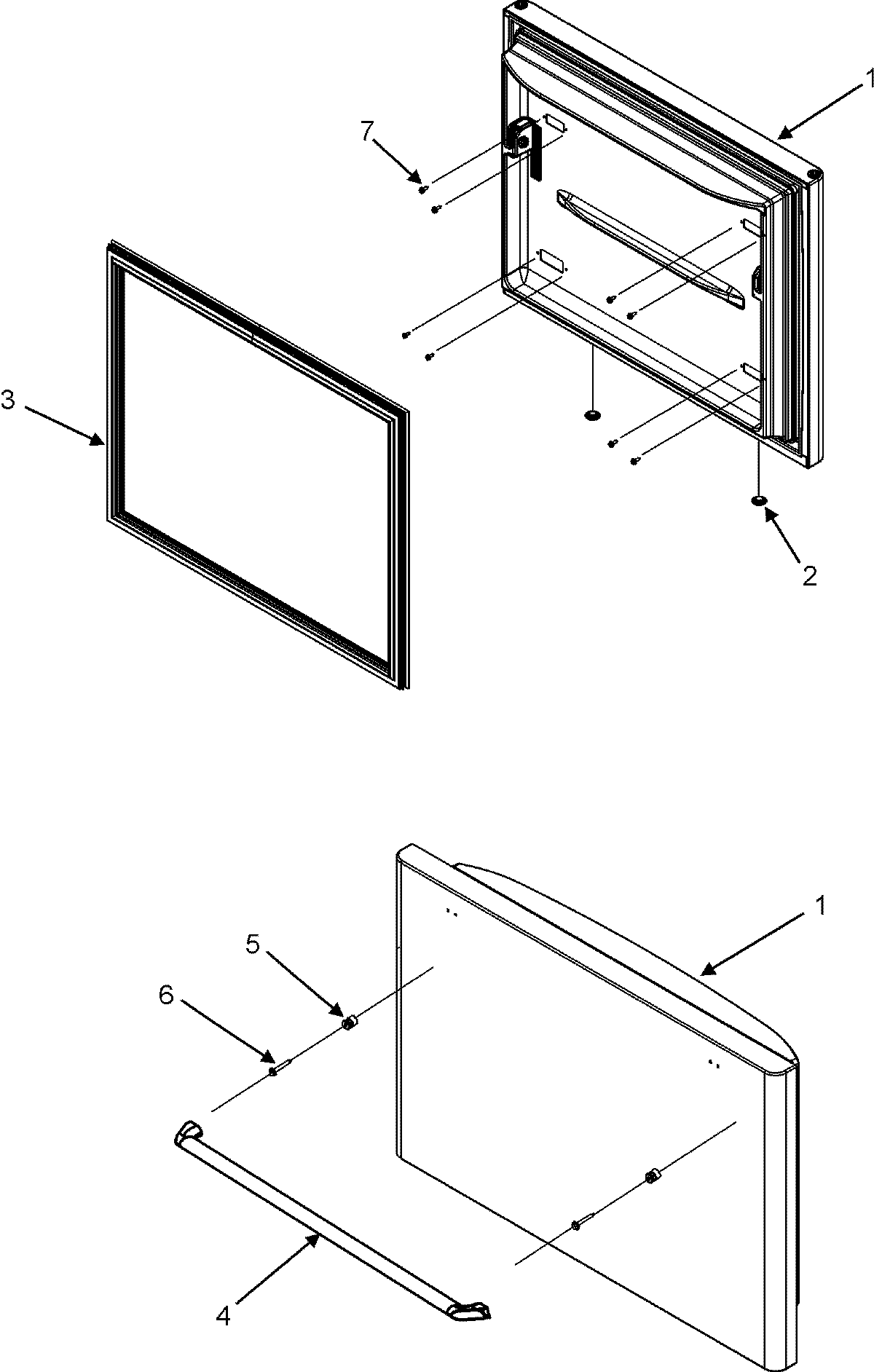 1

7

3

2

1

5

6

4