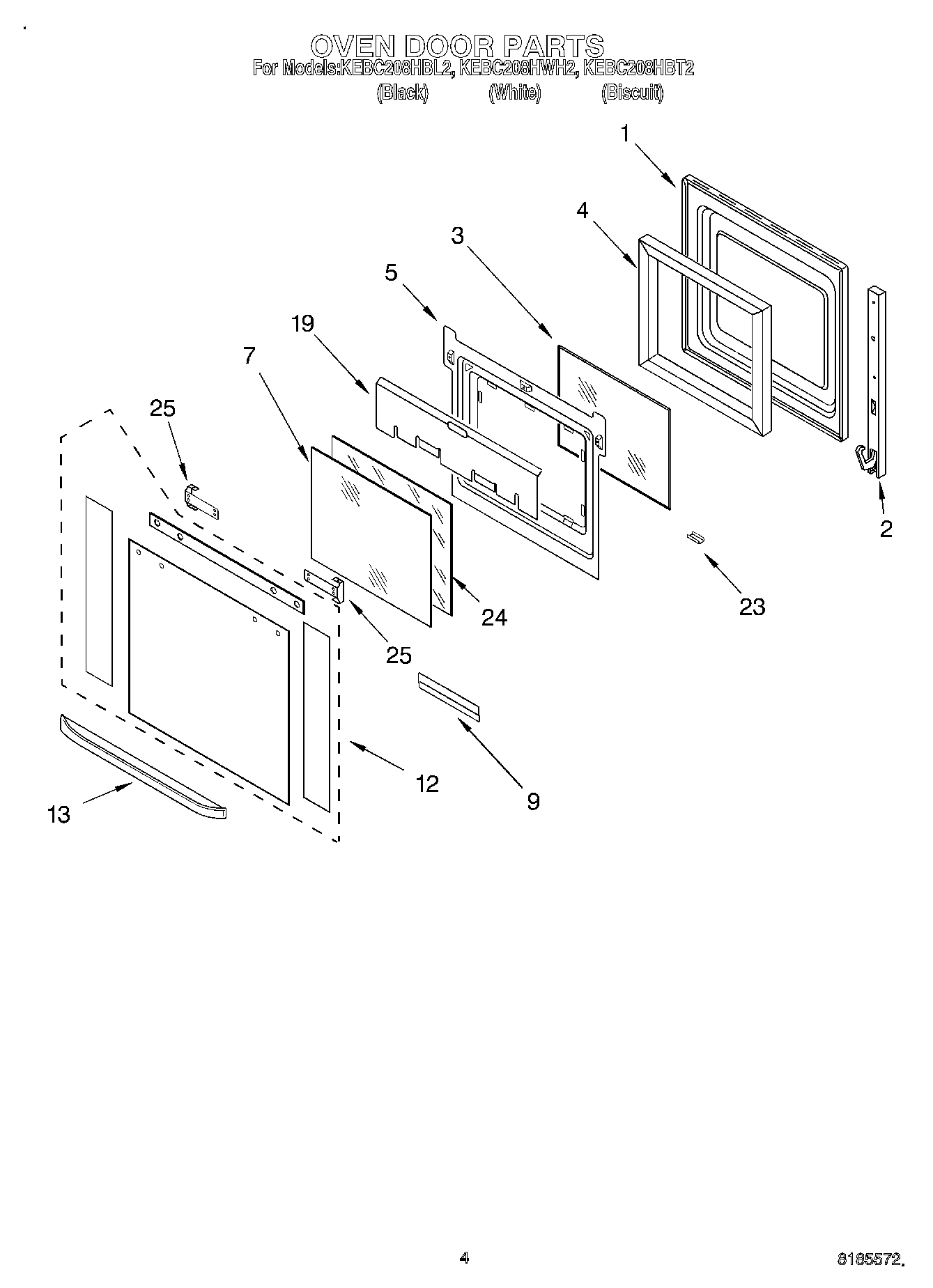 OVEN DOOR PARTS
For Models:KEBC208HBL2, KEBC208HWH2, KEBC208HBT2
(Black) (White) (Biscuit)

1
4
3
5
19
7
25
2
23
24
25
12
9
13

4
8185572.