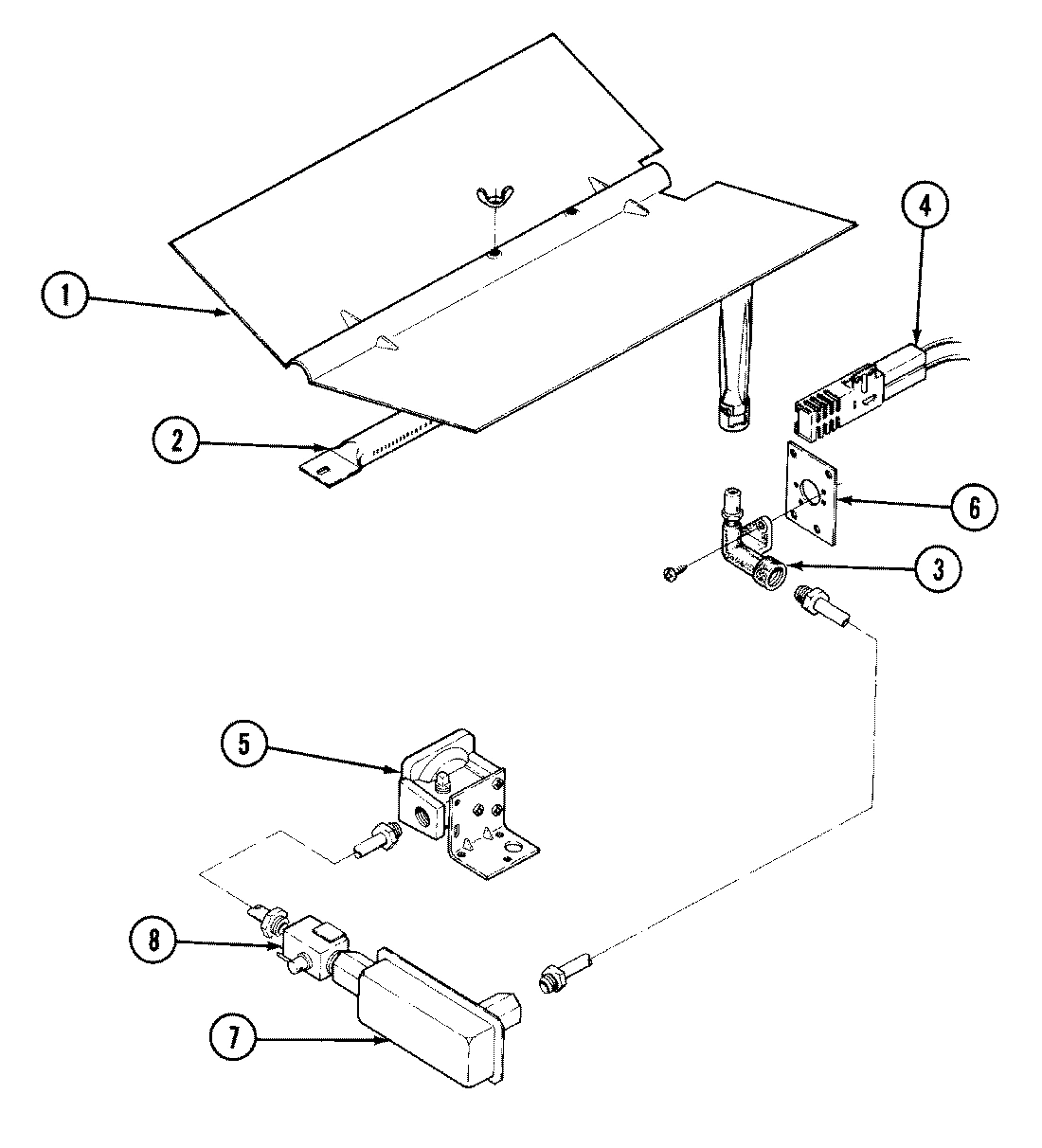 1
2
4
6
3
5
8
7