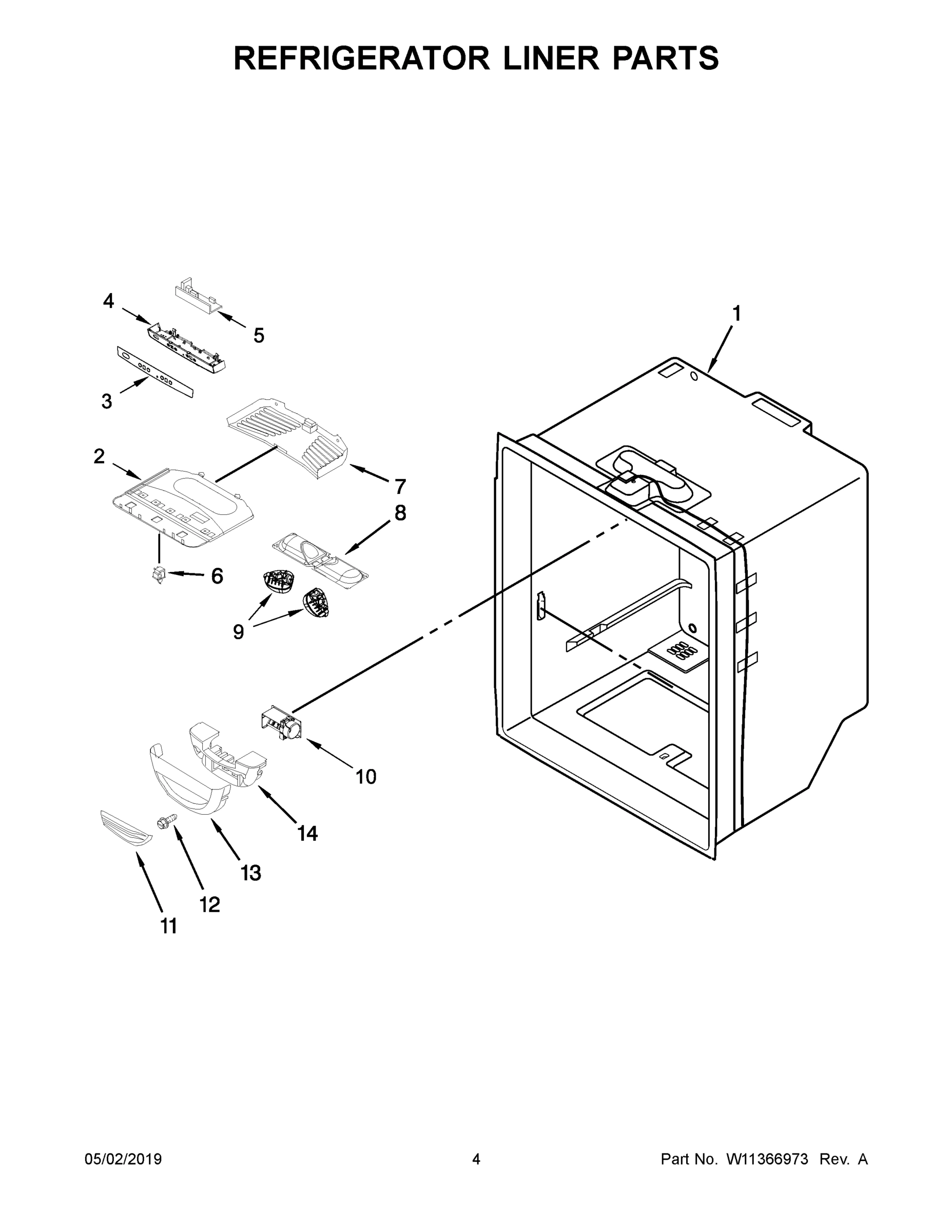 REFRIGERATOR LINER PARTS

4
5
1
3
2
7
8
6
9
10
14
13
12
11

05/02/2019
4
Part No. W11366973 Rev. A