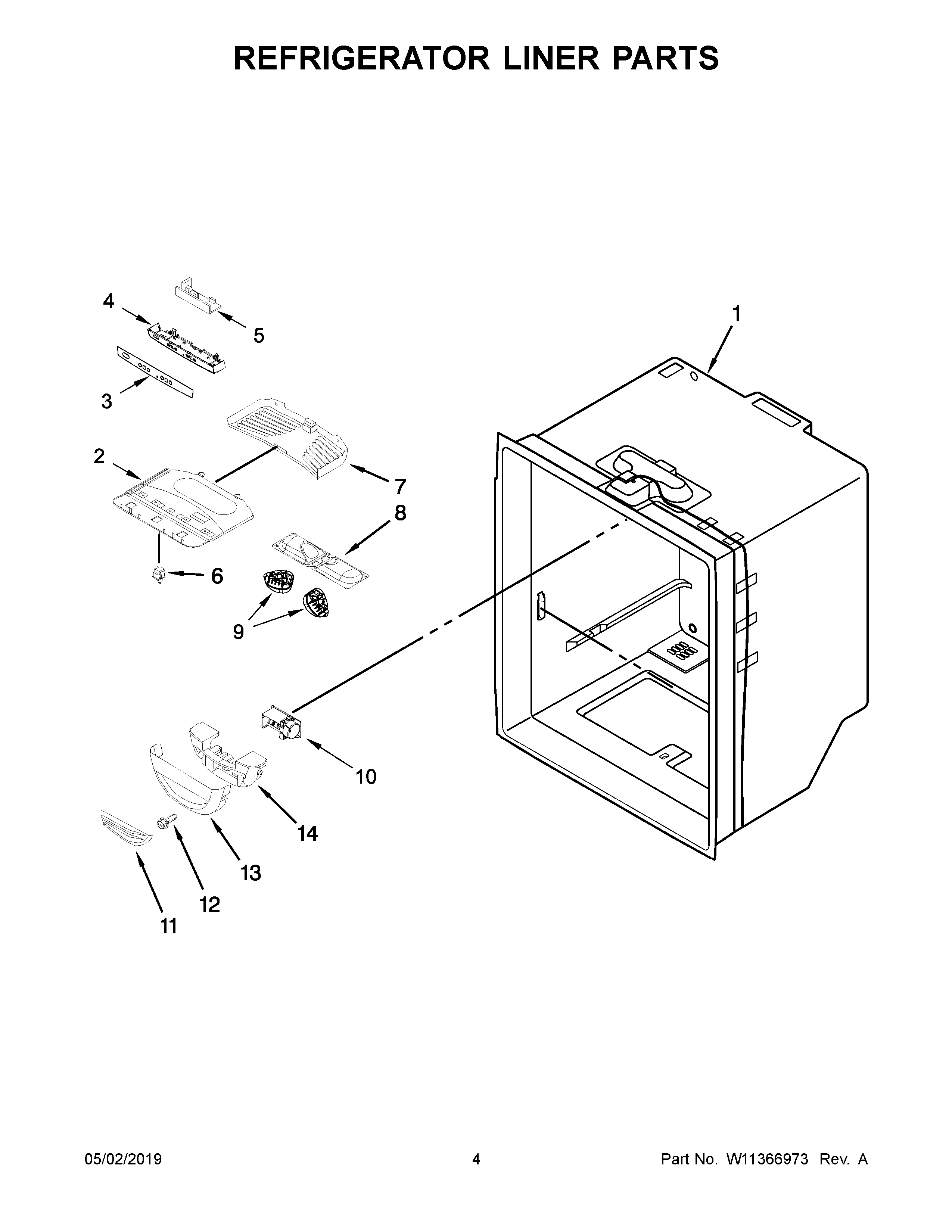 REFRIGERATOR LINER PARTS

4
5
1
3
2
7
8
6
9
10
14
13
12
11

05/02/2019
4
Part No. W11366973 Rev. A