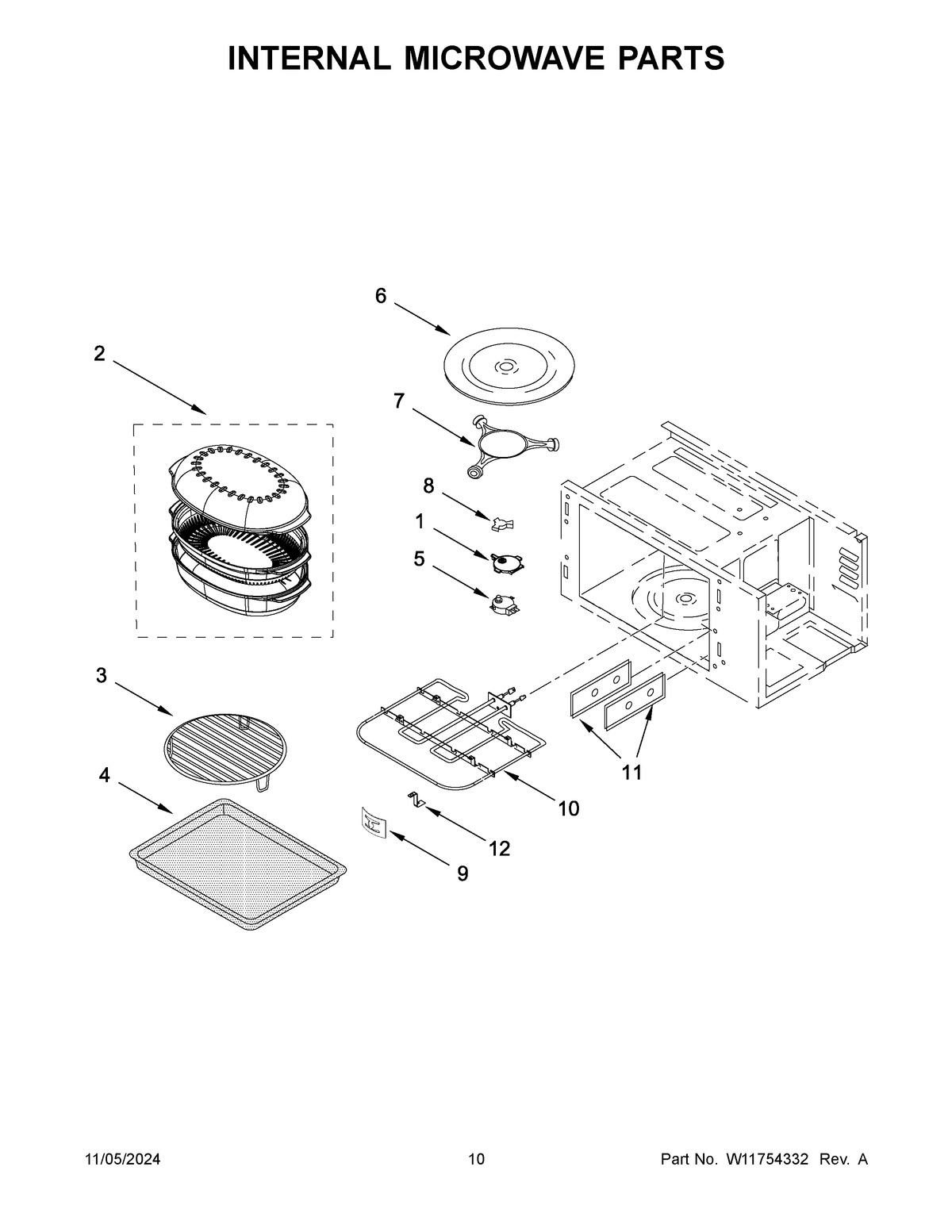 INTERNAL MICROWAVE PARTS

6

2

7

8

1

5

3

4

11

10

12

9

11/05/2024

10

Part No. W11754332 Rev. A