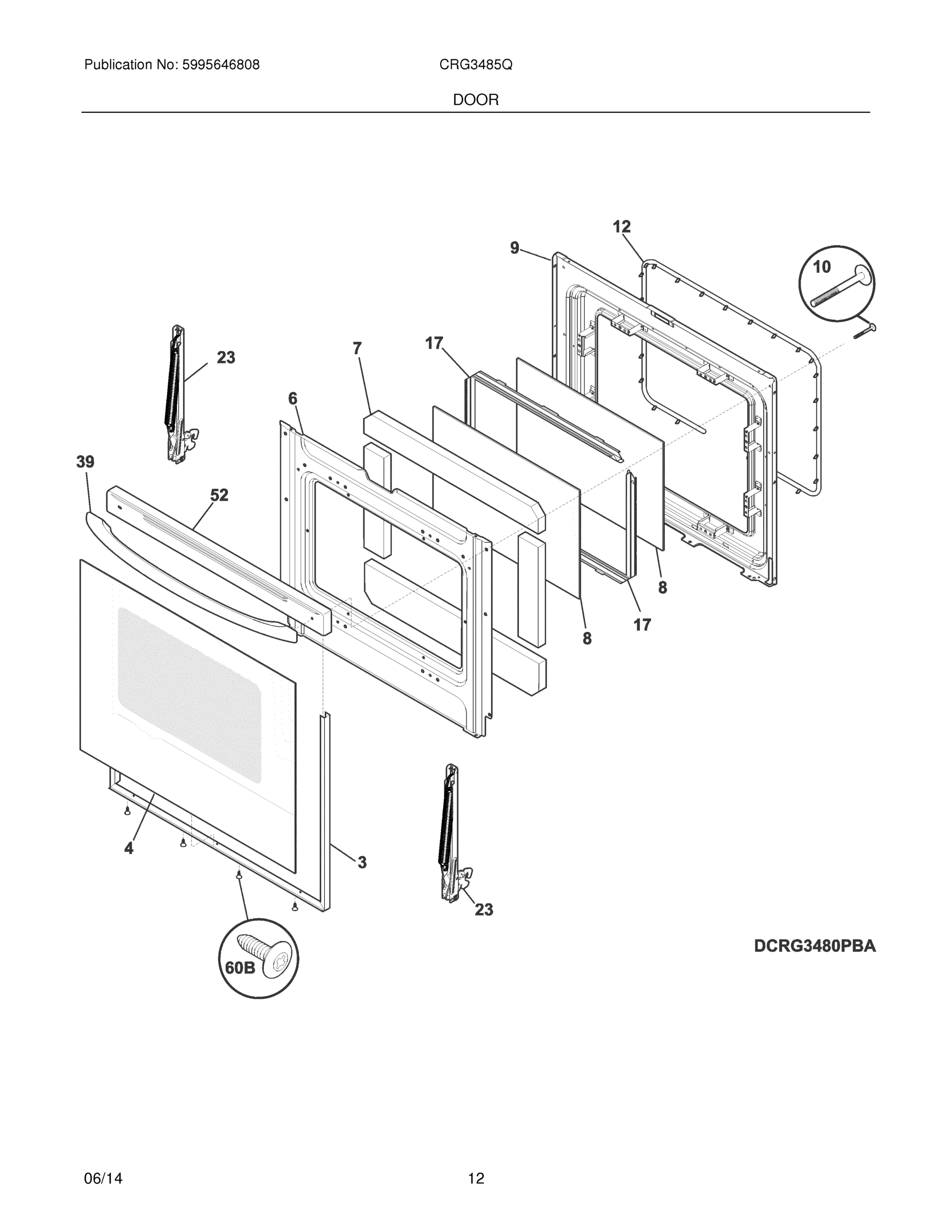 Publication No: 5995646808

CRG3485Q

DOOR

12
9
10
23
7
17
6
39
52
8
8
17
4
3
23
60B

DCRG3480PBA

06/14

12