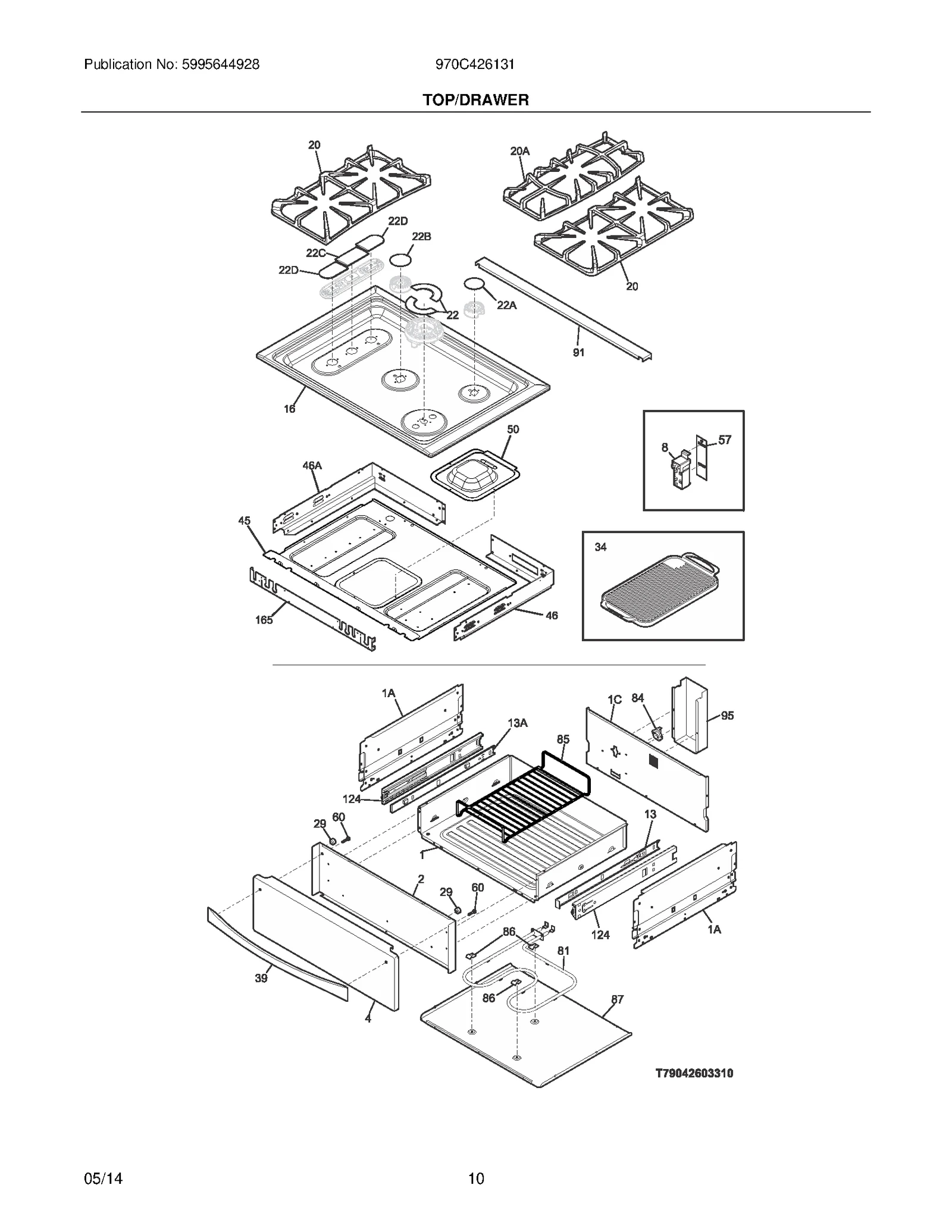 Publication No: 5995644928

970C426131

TOP/DRAWER

20
20A
22D
22B
22C
22D
22
22A
20
91
16
50
8
57
46A
45
34
165
46

1A
1C
84
95
13A
85
124
29
60
13
1
2
29
60
124
1A
86
81
39
86
87
4

T79042603310

05/14

10