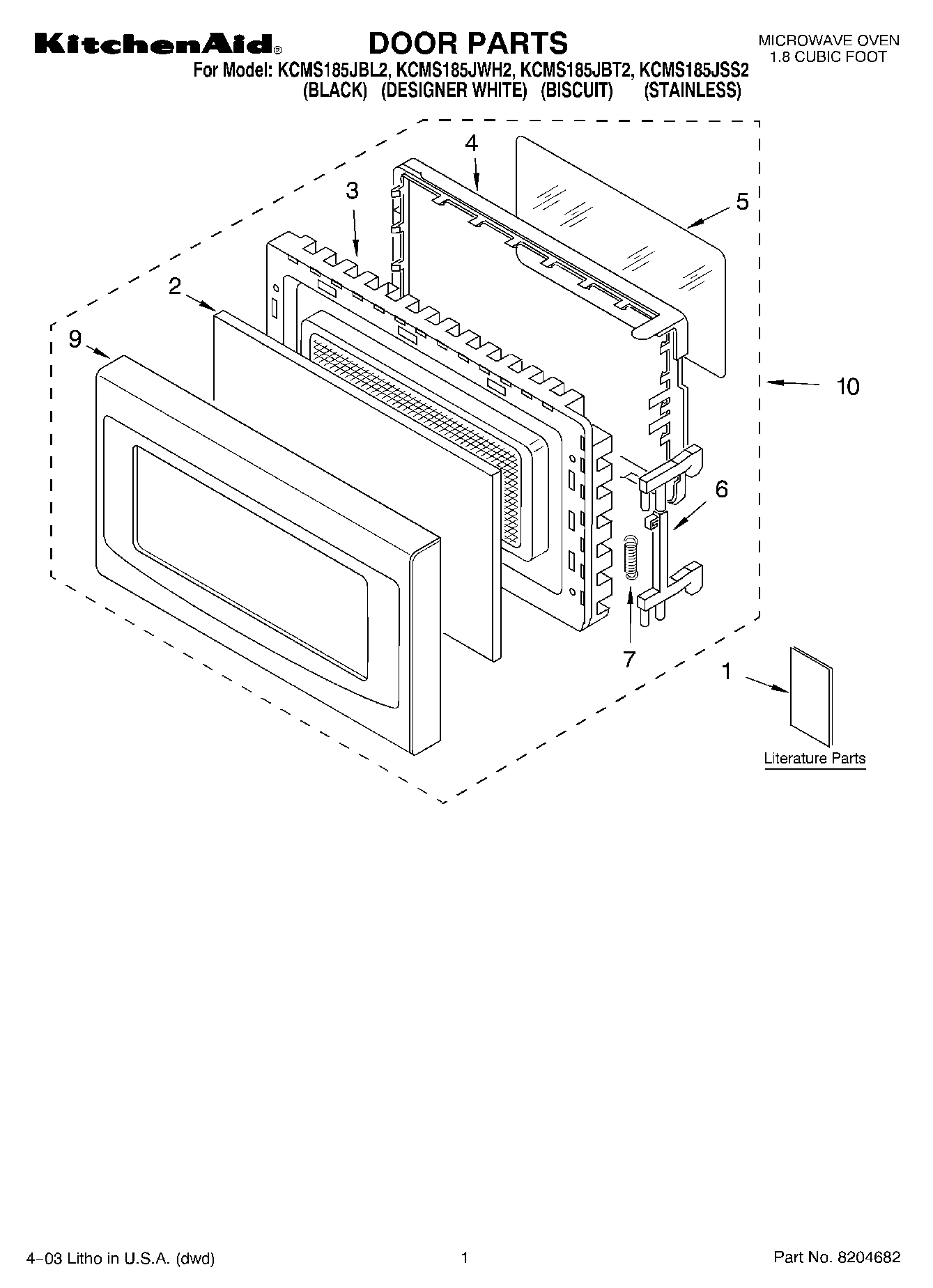 KitchenAid®

DOOR PARTS

MICROWAVE OVEN
1.8 CUBIC FOOT

For Model: KCMS185JBL2, KCMS185JWH2, KCMS185JBT2, KCMS185JSS2
(BLACK) (DESIGNER WHITE) (BISCUIT) (STAINLESS)

4

3

5

2

9

10

6

7

1

Literature Parts

4–03 Litho in U.S.A. (dwd)

1

Part No. 8204682