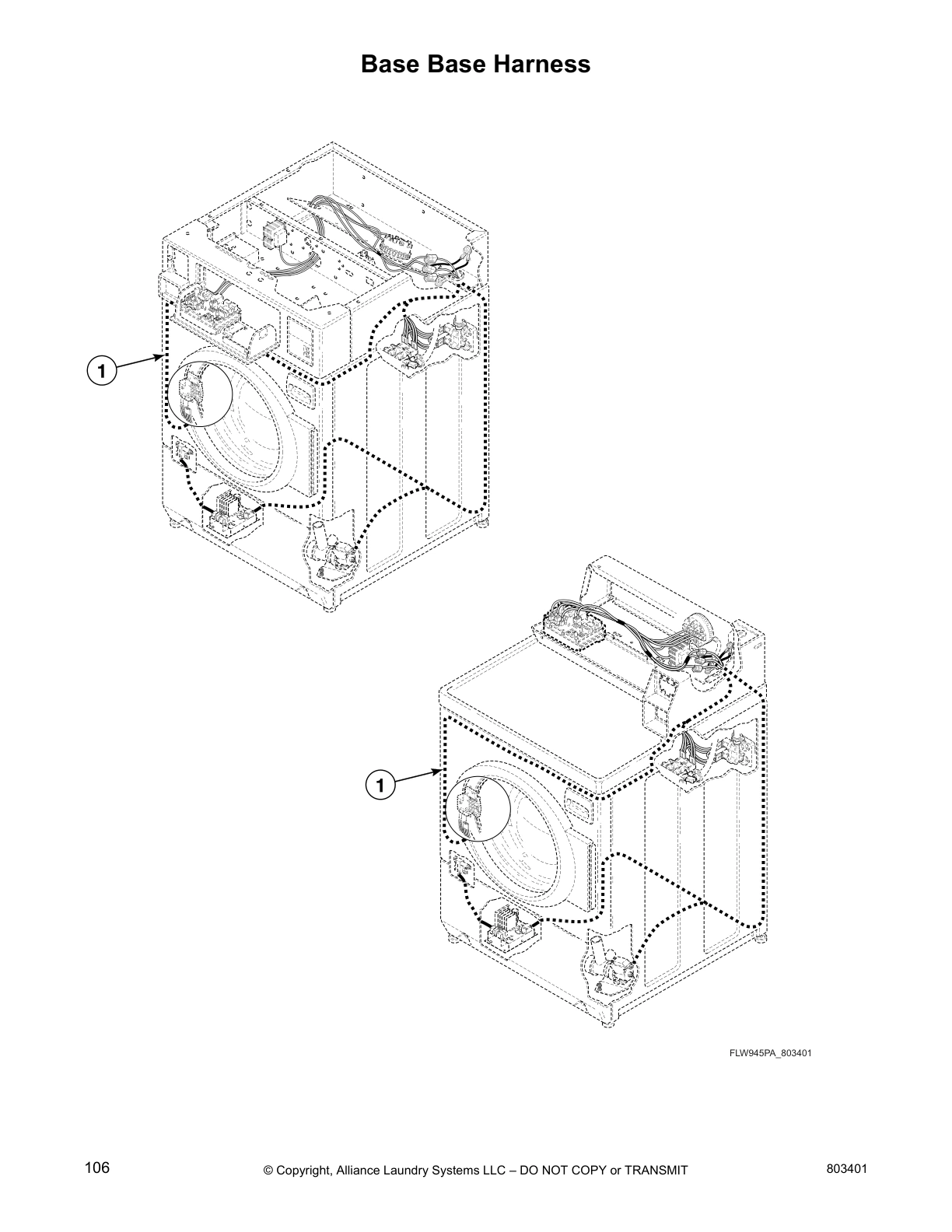 Base Base Harness

1

1

FLW945PA_803401

106

© Copyright, Alliance Laundry Systems LLC – DO NOT COPY or TRANSMIT

803401