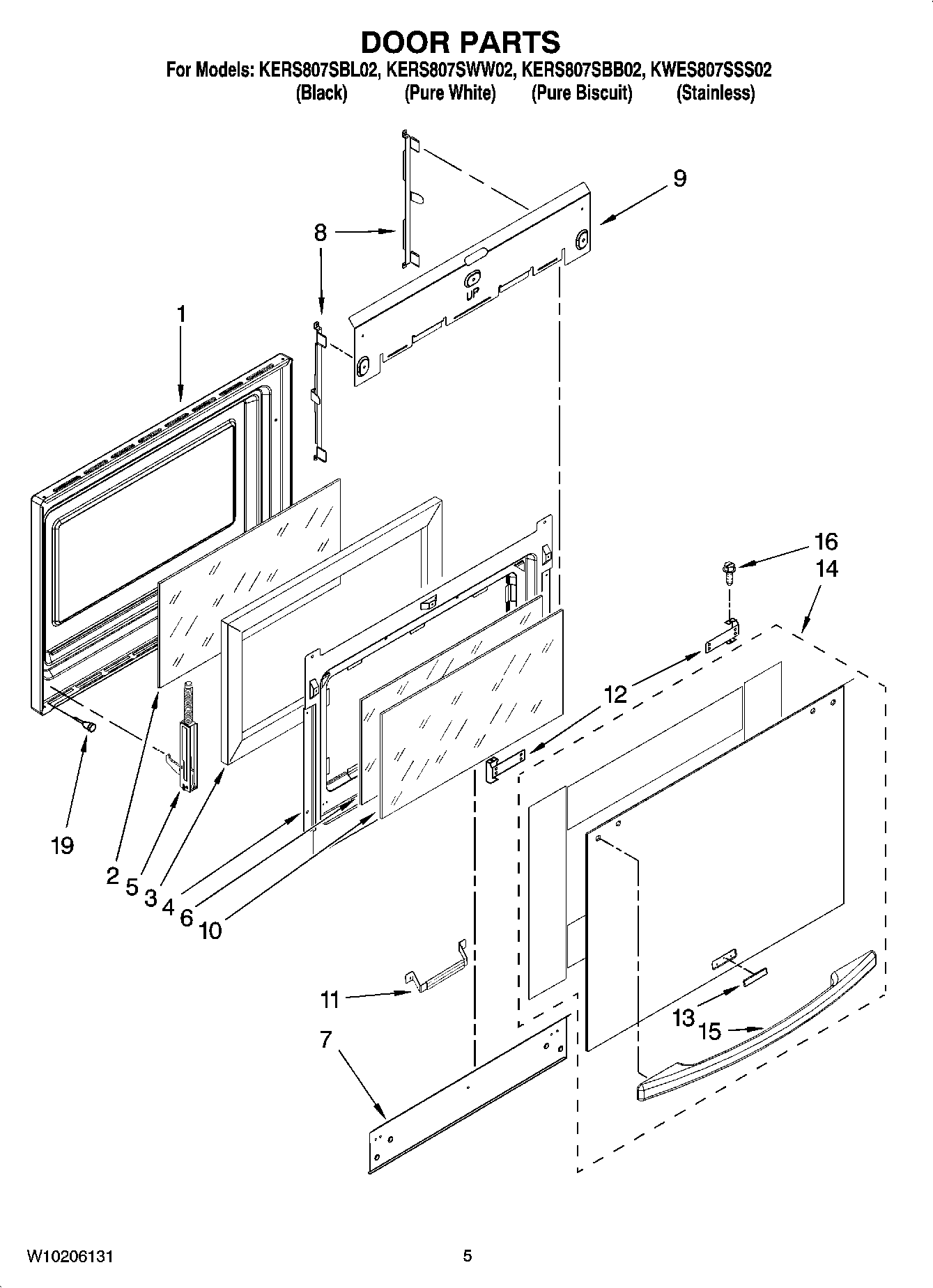 DOOR PARTS

For Models: KERS807SBL02, KERS807SWW02, KERS807SBB02, KWES807SSS02
(Black) (Pure White) (Pure Biscuit) (Stainless)

9

8

UP

1

16

14

12

19

2 5 3 4 6 10

11

7

13 15

W10206131

5