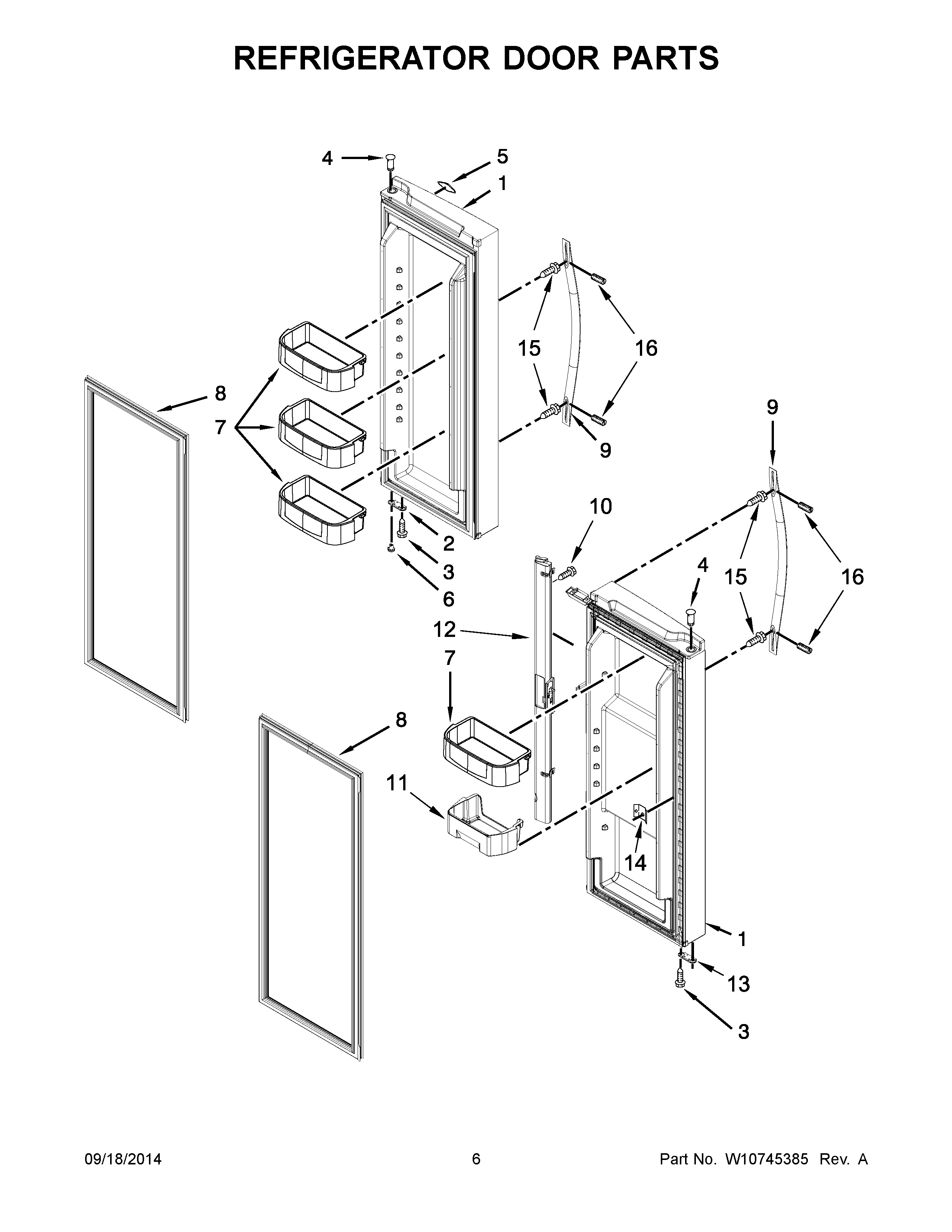 REFRIGERATOR DOOR PARTS

4
5
1
15
16
8
7
9
9
10
2
3
6
4
15
16
12
7
8
11
14
1
13
3

09/18/2014

6

Part No. W10745385 Rev. A