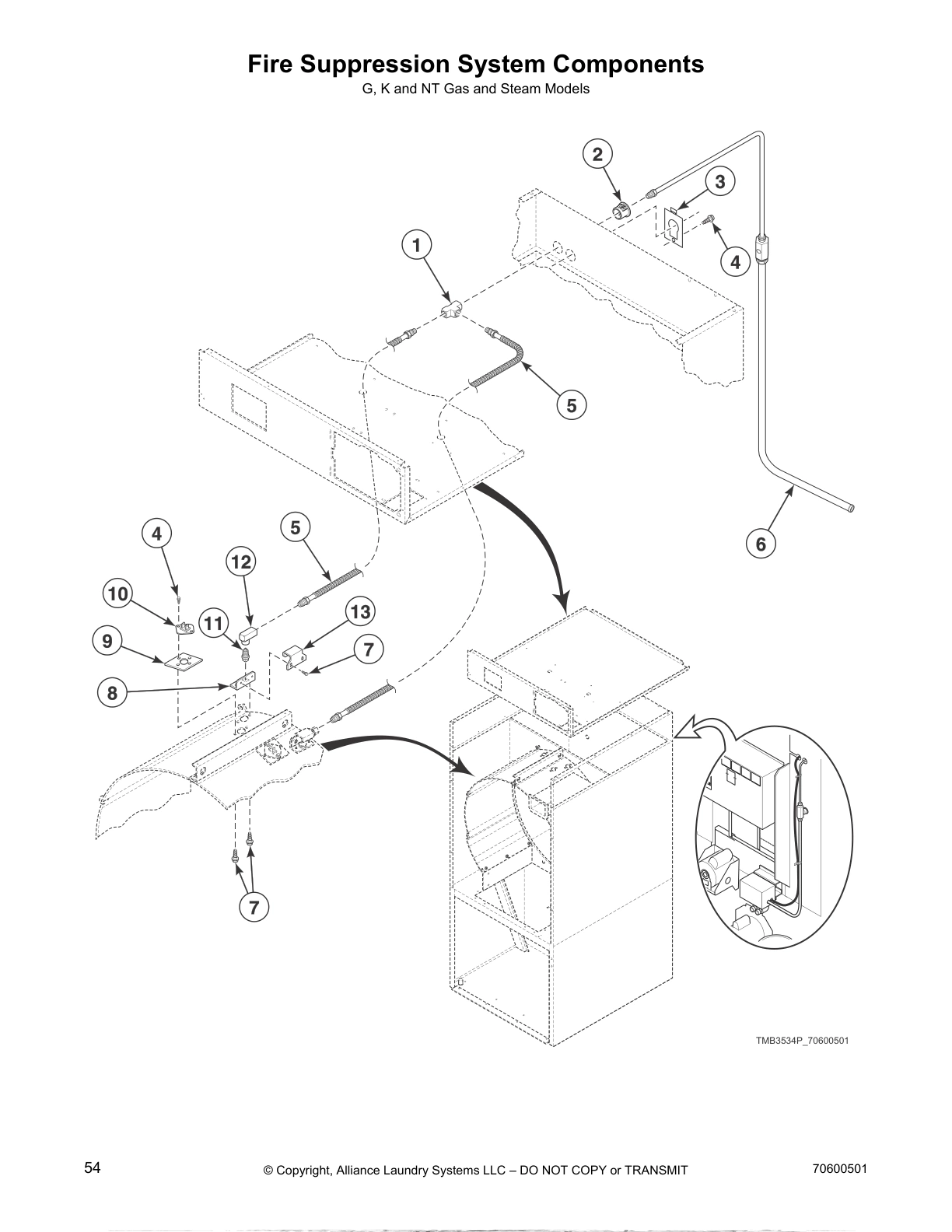 Fire Suppression System Components
G, K and NT Gas and Steam Models

2
3
1
4
5
6
4
5
12
10
11
13
9
7
8
7

TMB3534P_70600501

54 © Copyright, Alliance Laundry Systems LLC – DO NOT COPY or TRANSMIT 70600501