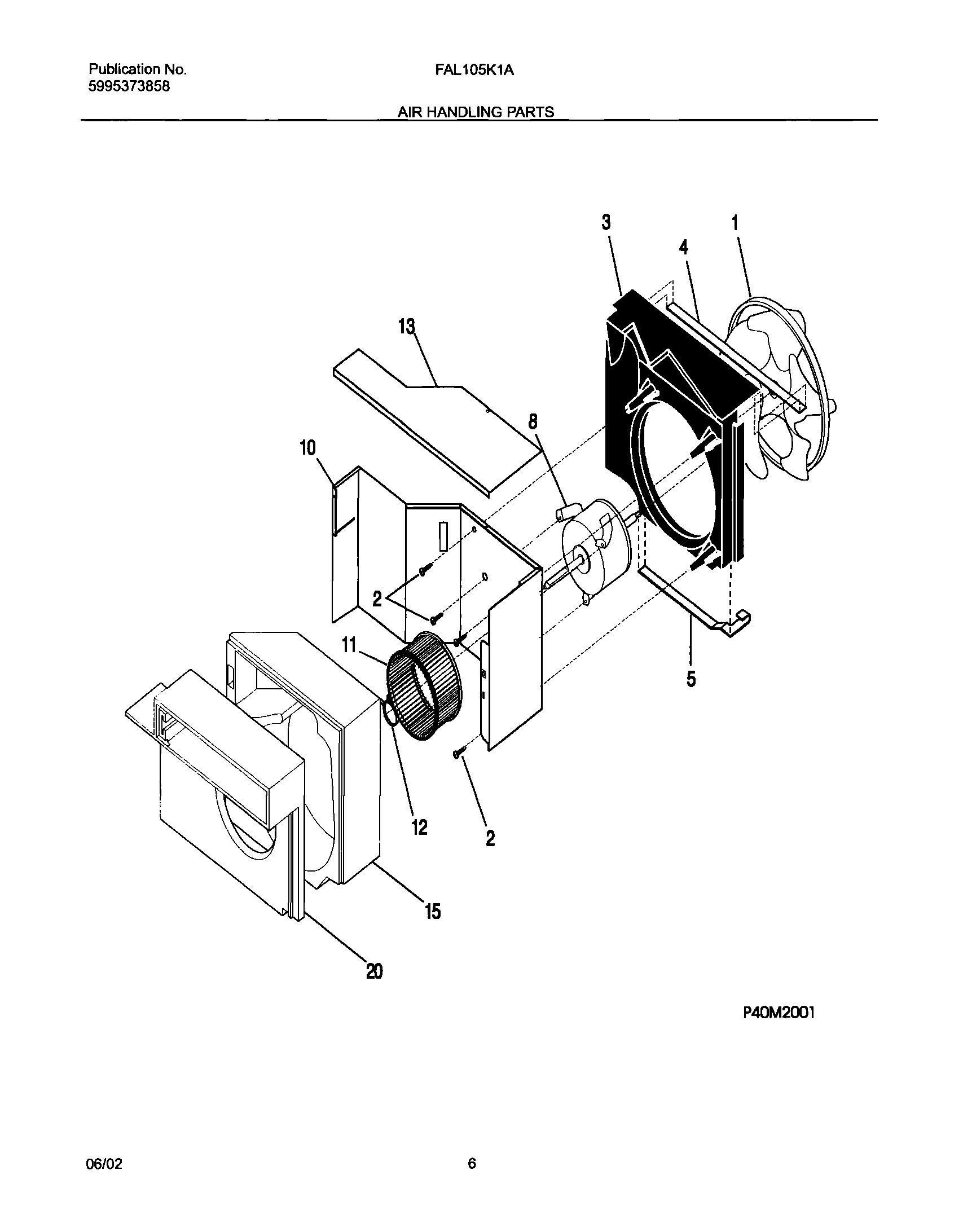 Publication No.
5995373858

FAL105K1A

AIR HANDLING PARTS

3
1
4
13
8
10
2
11
5
12
2
15
20

P40M2001

06/02

6