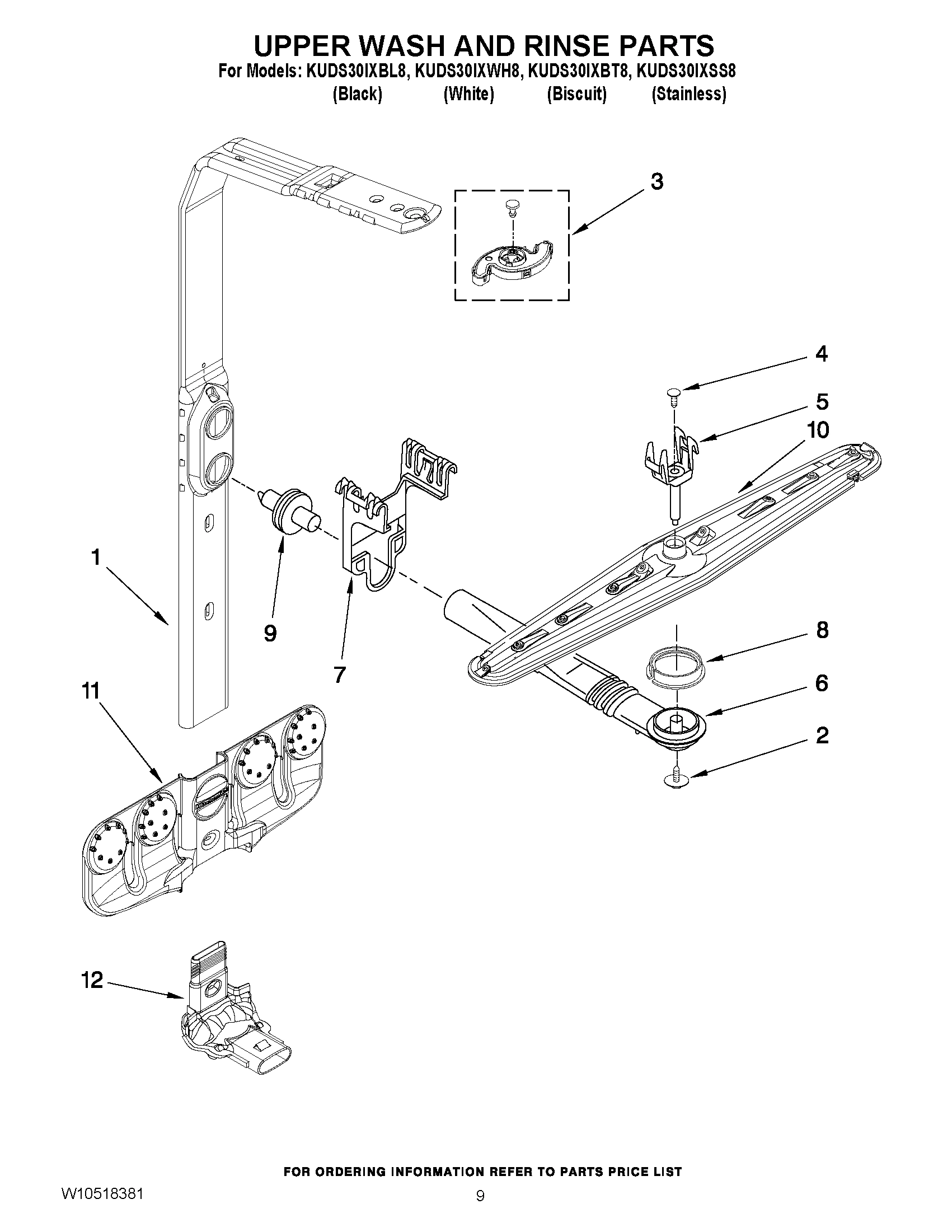 UPPER WASH AND RINSE PARTS

For Models: KUDS30IXBL8, KUDS30IXWH8, KUDS30IXBT8, KUDS30IXSS8
(Black) (White) (Biscuit) (Stainless)

3

4

5

10

1

9

7

8

6

2

11

12

FOR ORDERING INFORMATION REFER TO PARTS PRICE LIST

W10518381

9