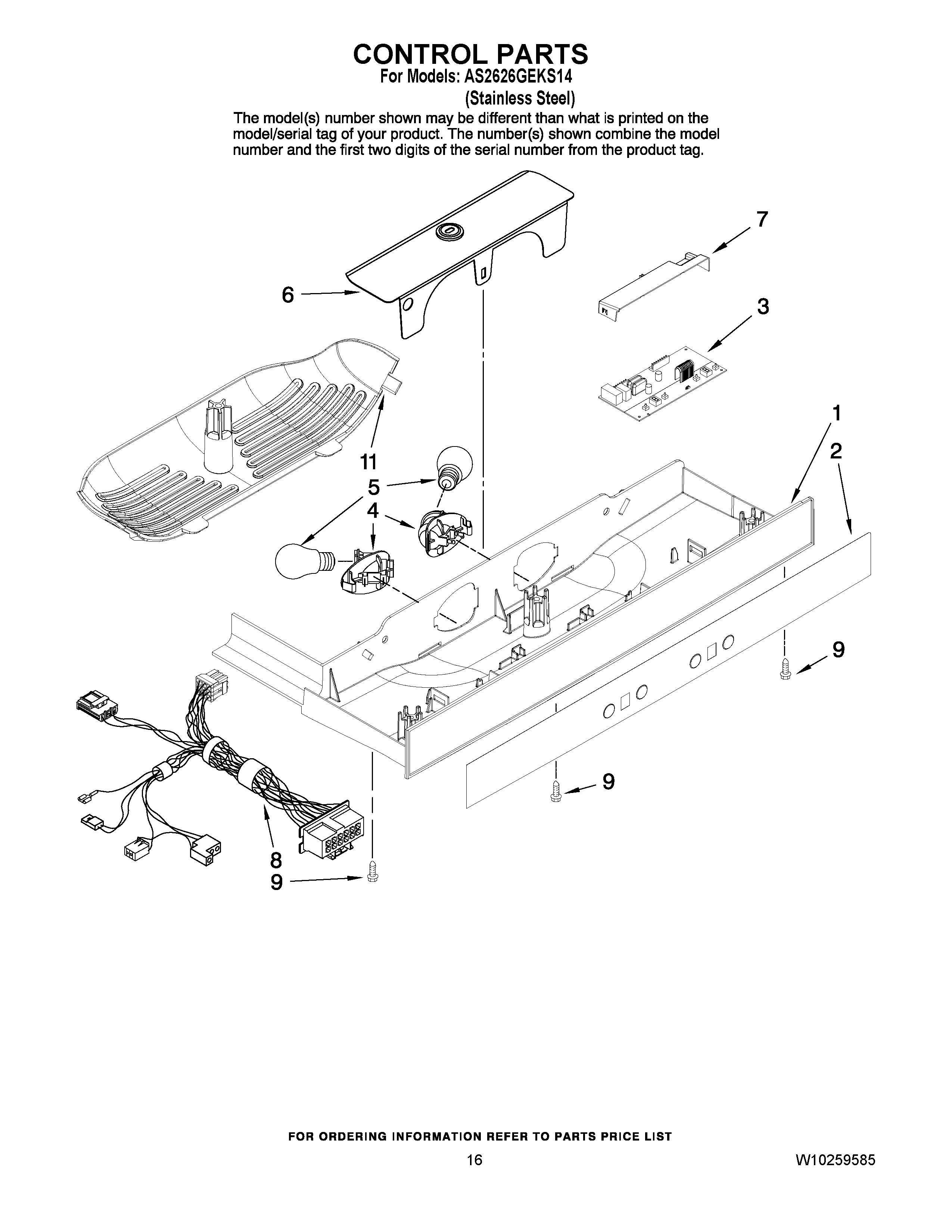 CONTROL PARTS
For Models: AS2626GEKS14
(Stainless Steel)

The model(s) number shown may be different than what is printed on the model/serial tag of your product. The number(s) shown combine the model number and the first two digits of the serial number from the product tag.

7
6
3
1
2
11
5
4
9
9
8
9

FOR ORDERING INFORMATION REFER TO PARTS PRICE LIST

16

W10259585