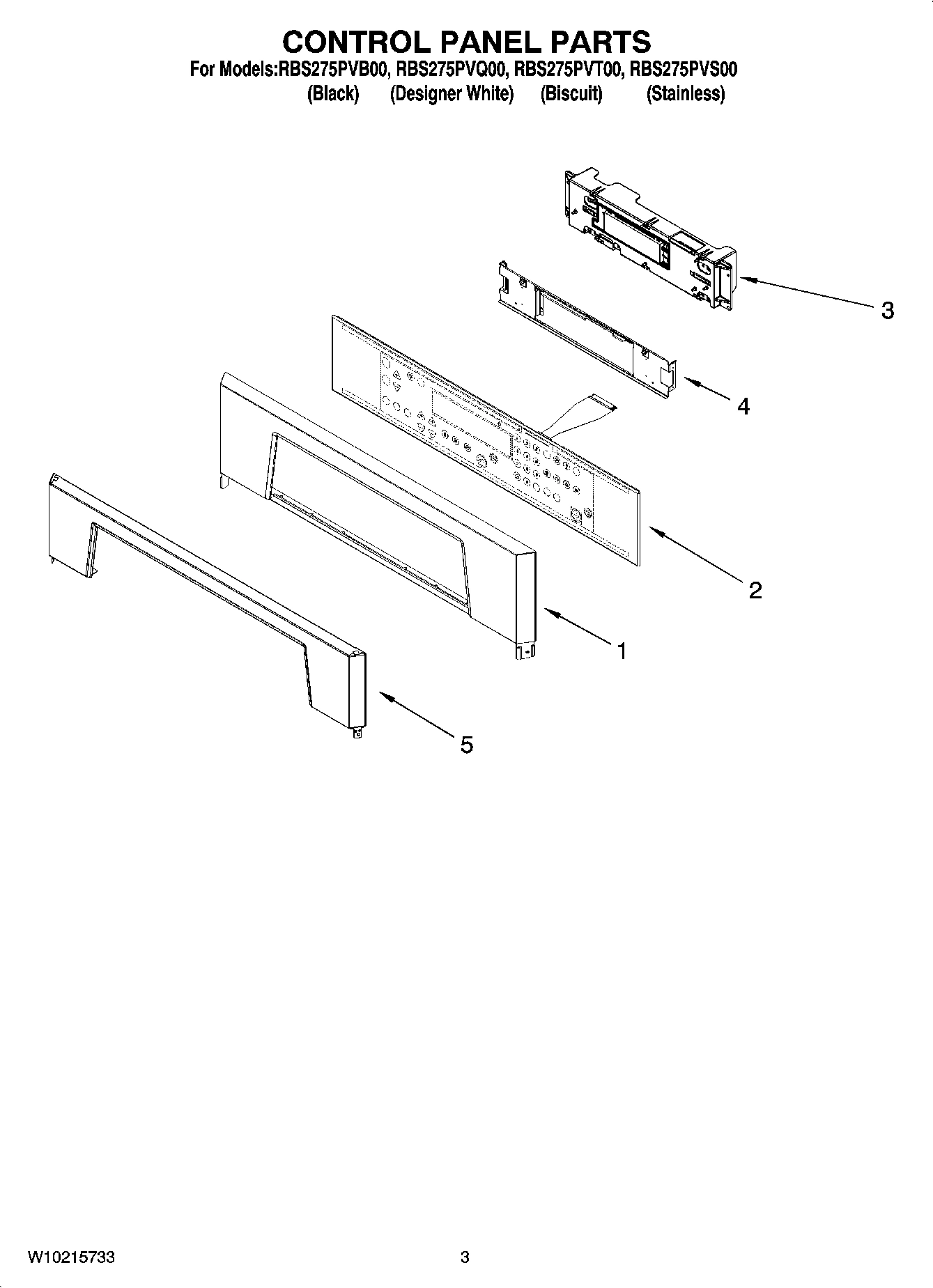 CONTROL PANEL PARTS
For Models:RBS275PVB00, RBS275PVQ00, RBS275PVT00, RBS275PVS00
(Black) (Designer White) (Biscuit) (Stainless)

3

4

2

1

5

W10215733

3