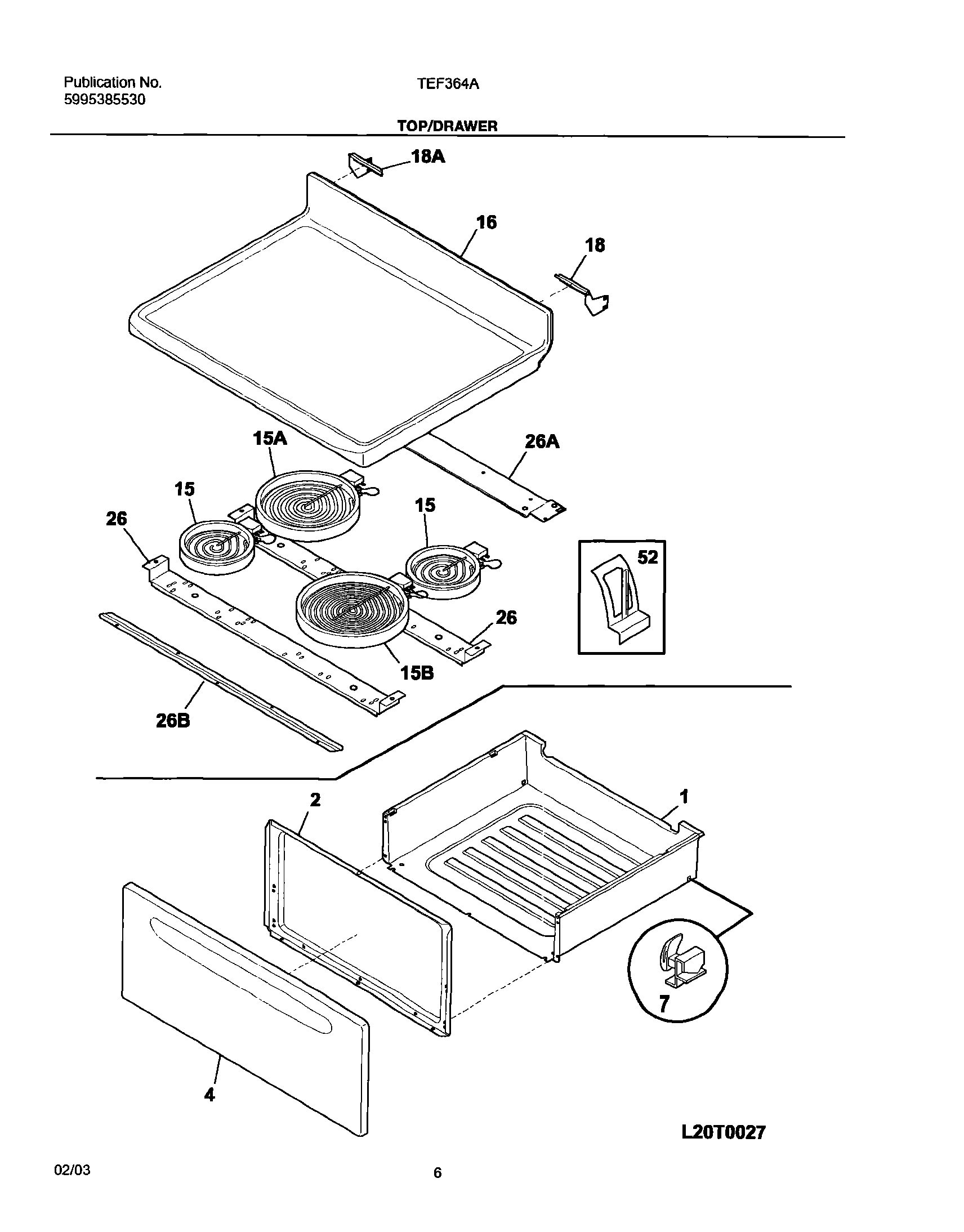 Publication No.
5995385530

TEF364A

TOP/DRAWER

18A

16

18

15A

26A

15

15

26

52

26

15B

26B

2

1

7

4

L20T0027

02/03

6