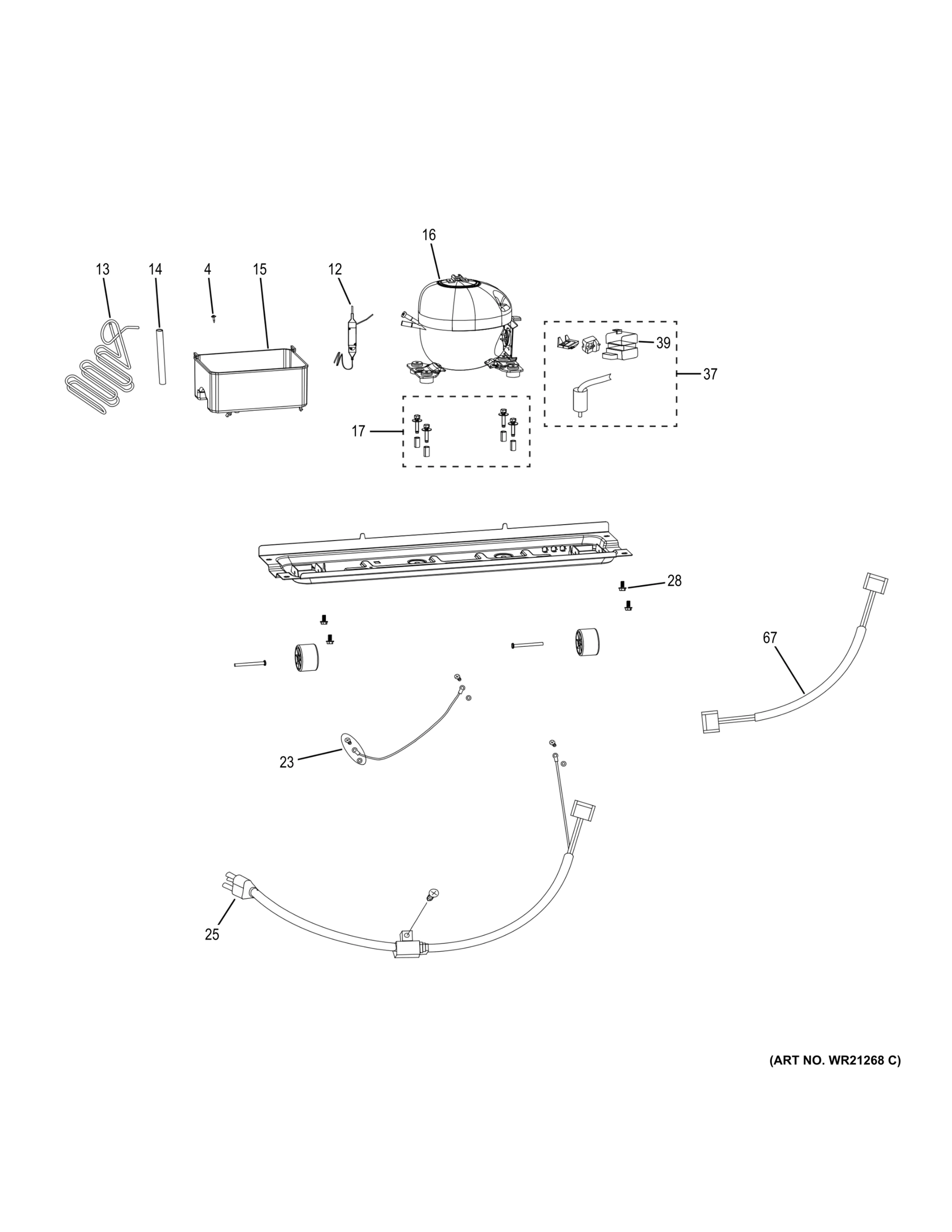 16

13 14 4 15 12

39

37

17

28

67

23

25

(ART NO. WR21268 C)