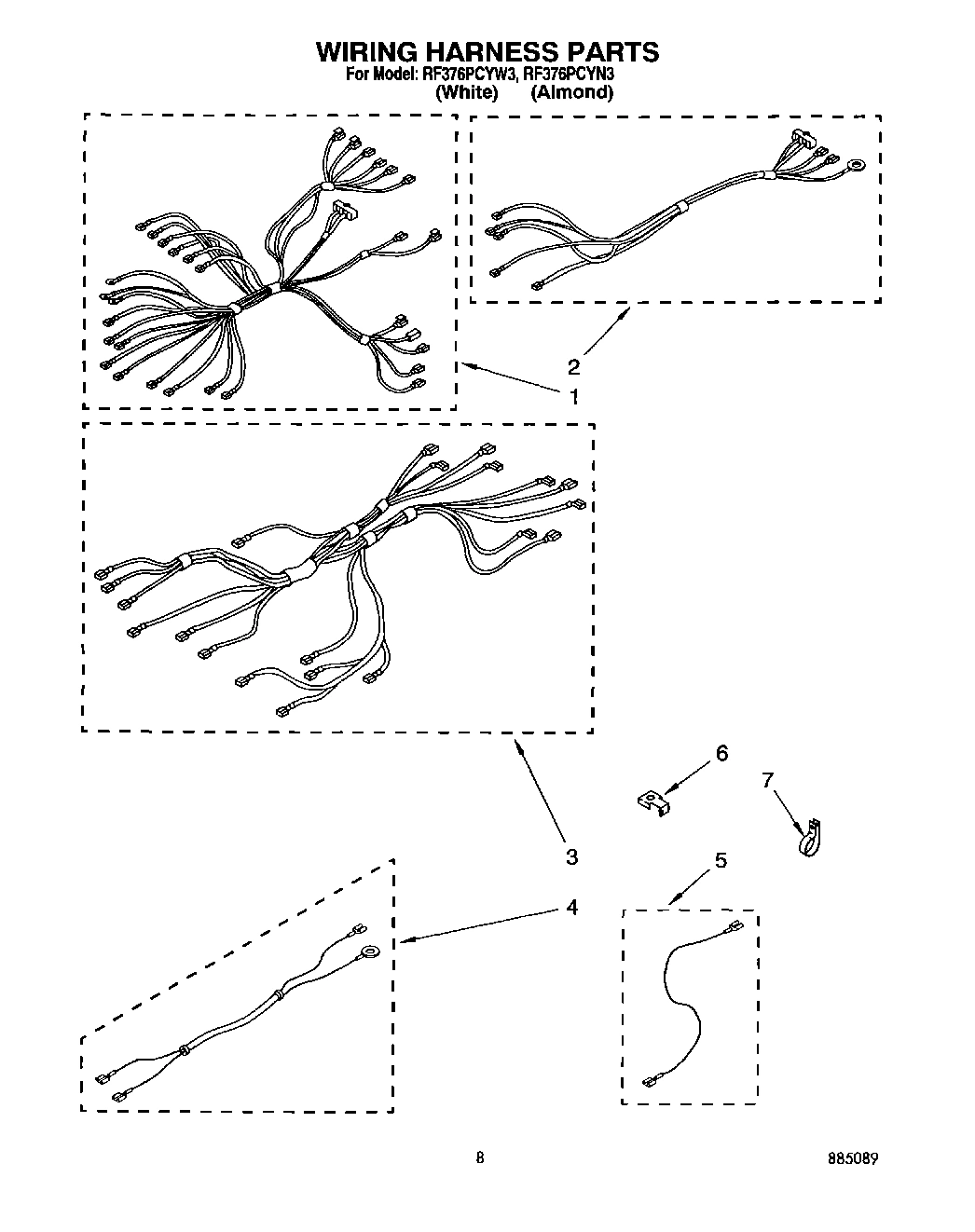 WIRING HARNESS PARTS
For Model: RF376PCYW3, RF376PCYN3
(White) (Almond)

2

1

6

7

3

5

4

8

885089