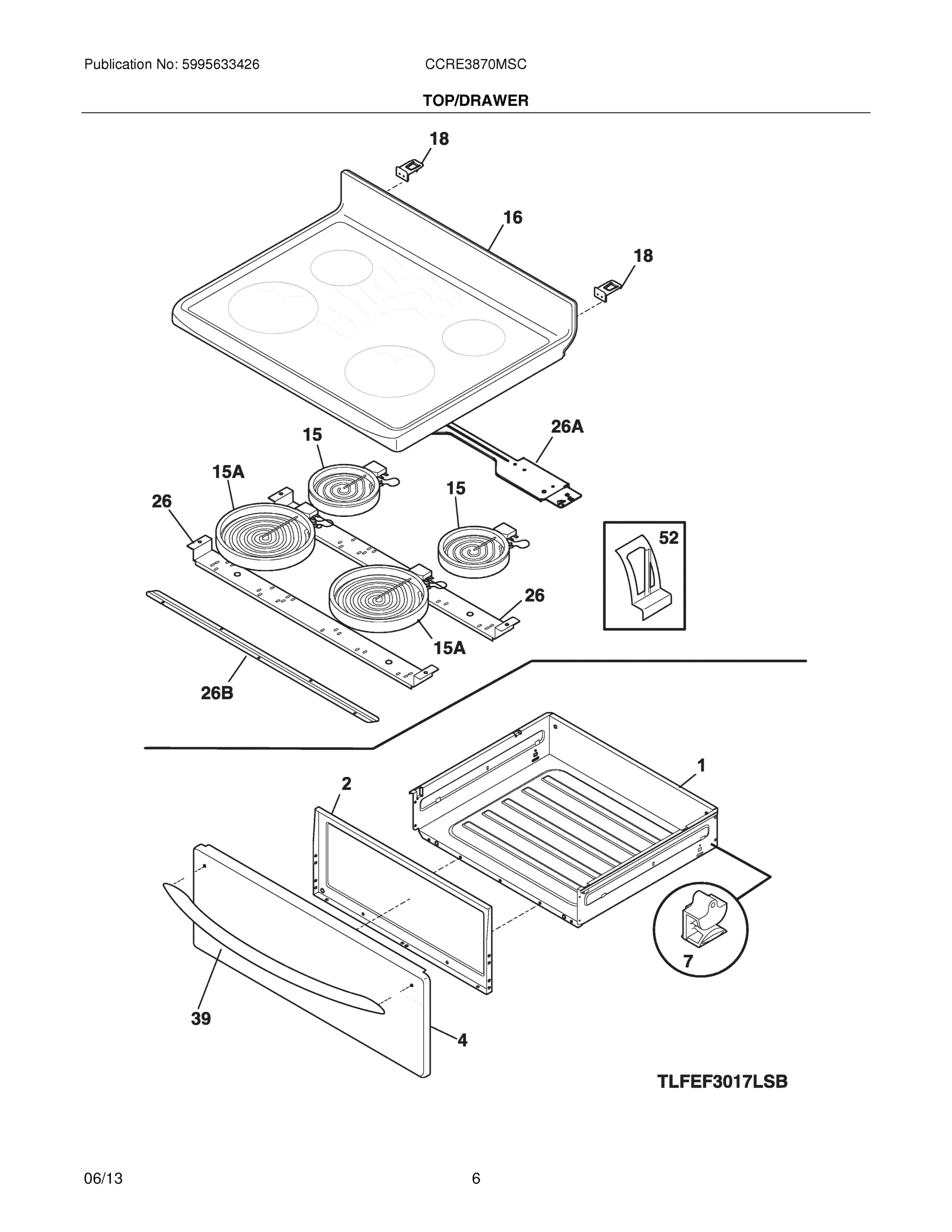 Publication No: 5995633426

CCRE3870MSC

TOP/DRAWER

18

16

18

26A

15

15A

15

26

52

26

15A

26B

1

2

7

39

4

TLFEF3017LSB

06/13

6