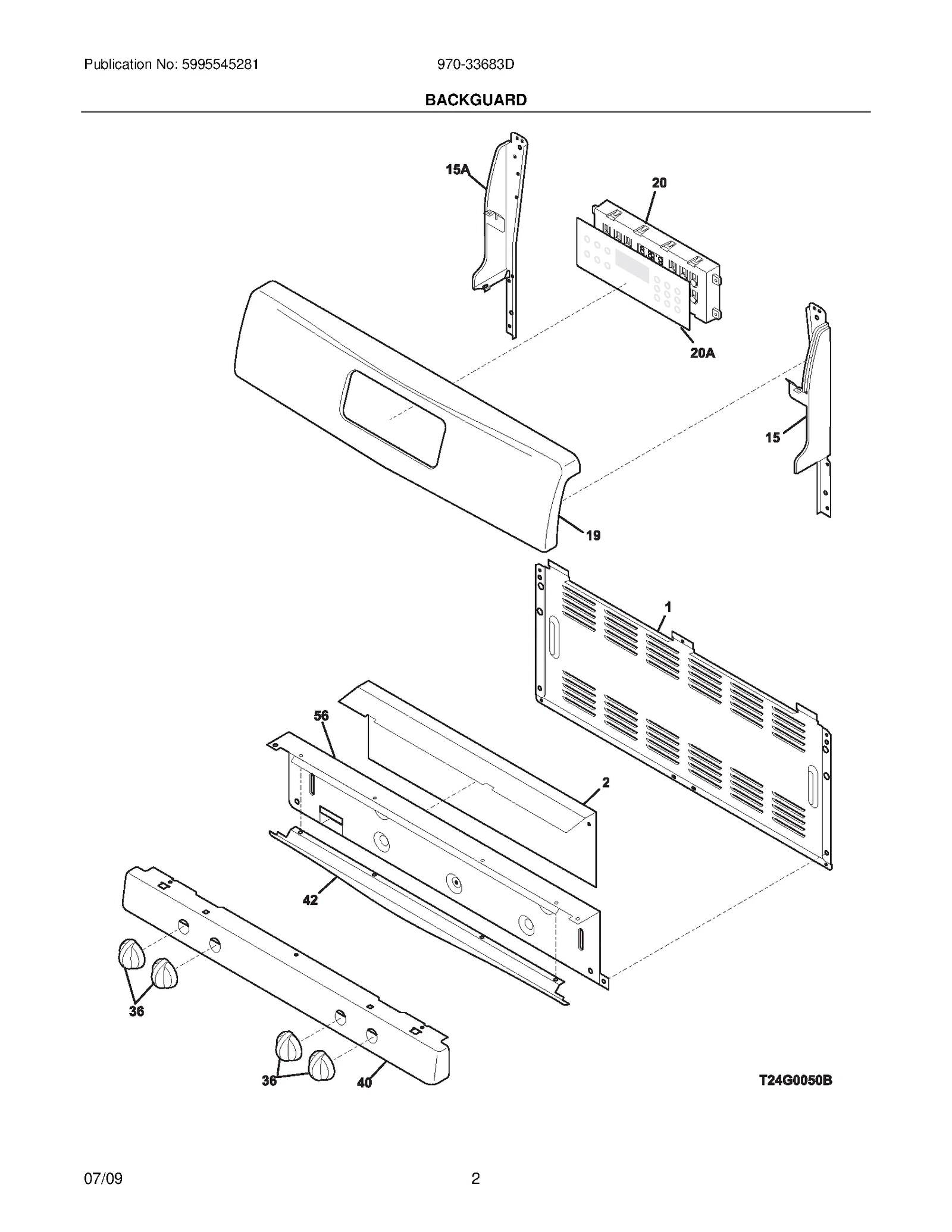 Publication No: 5995545281

970-33683D

BACKGUARD

15A

20

20A

15

19

1

56

2

42

36

36

40

T24G0050B

07/09

2