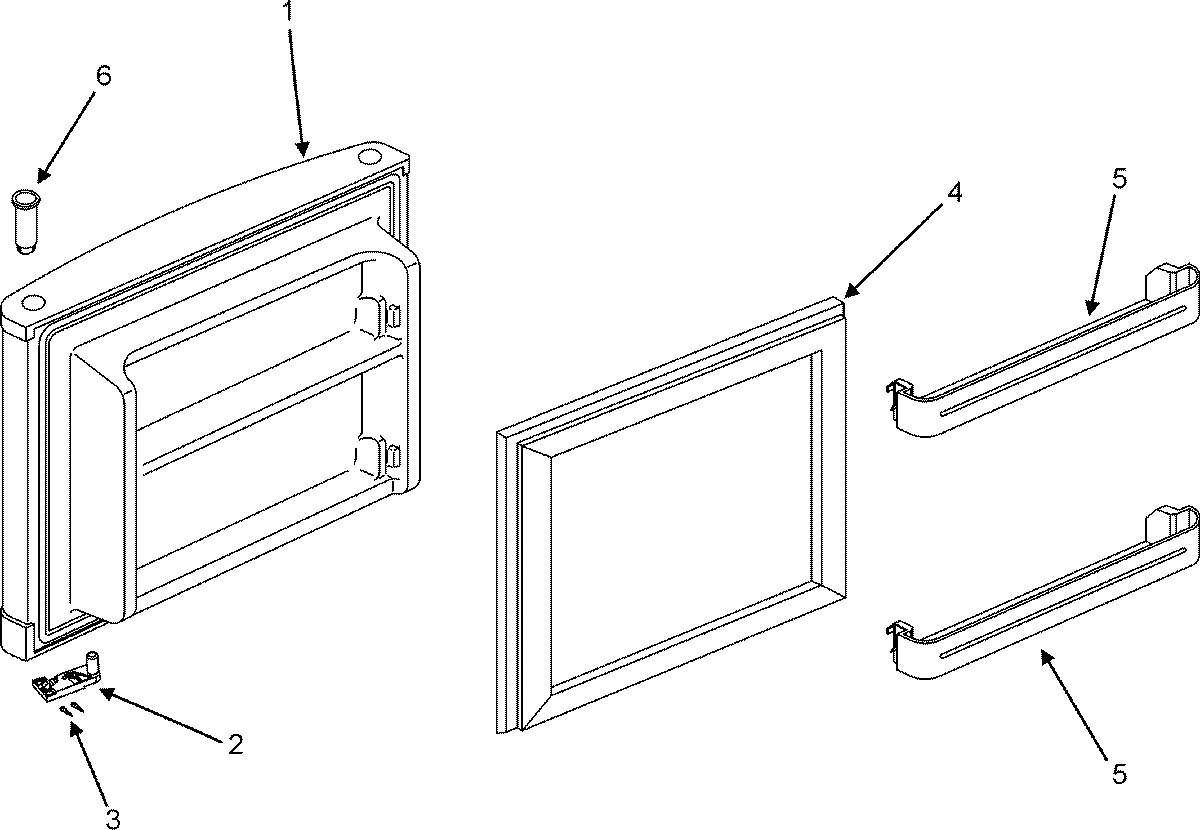 1
6
4
5
2
3
5