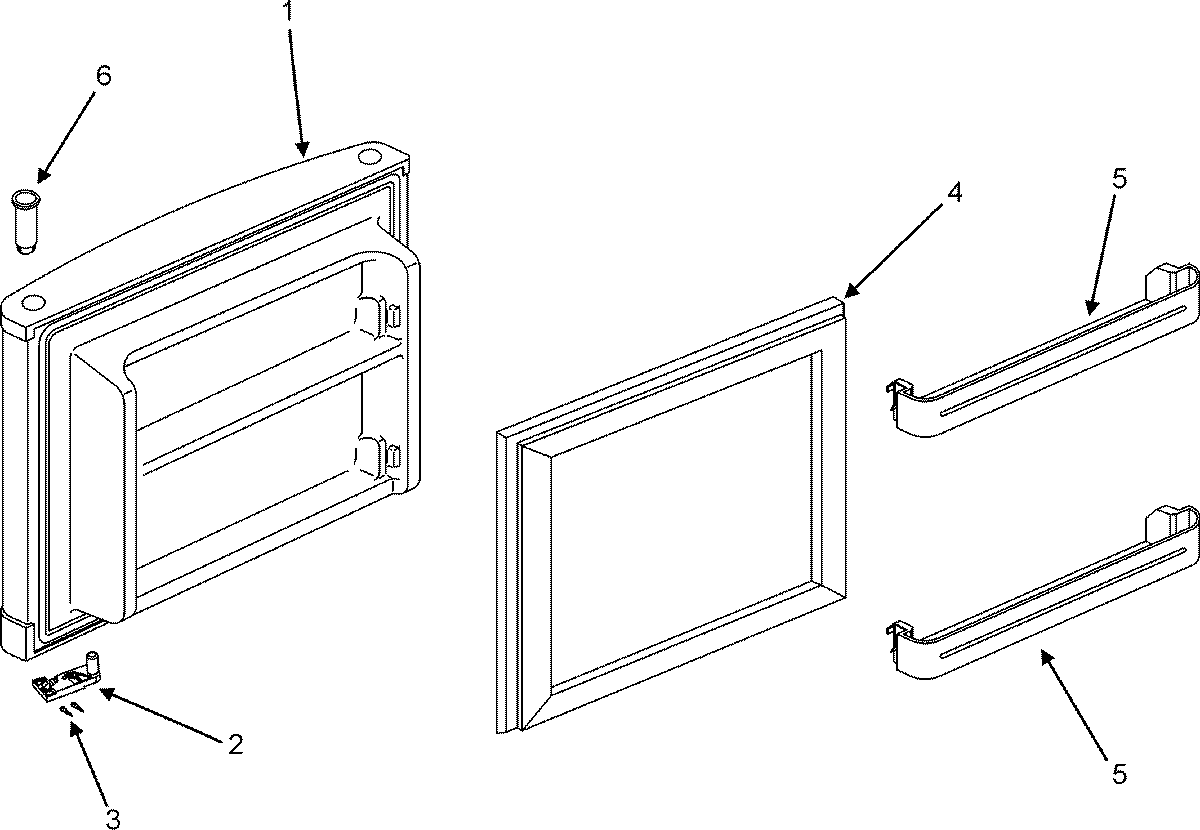 1
6
4
5
2
3
5