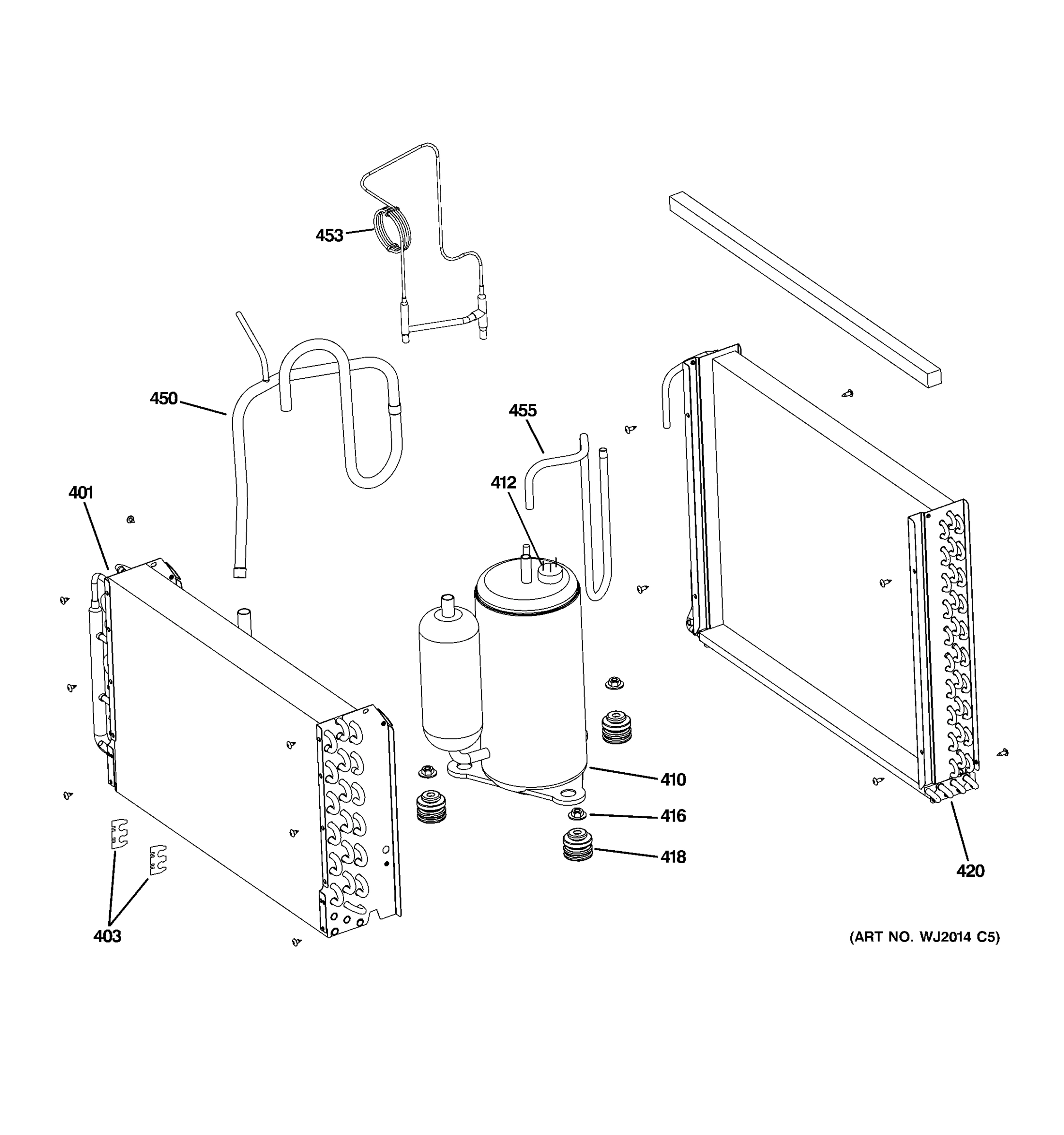 453

450

455

412

401

410

416

418

420

403

(ART NO. WJ2014 C5)