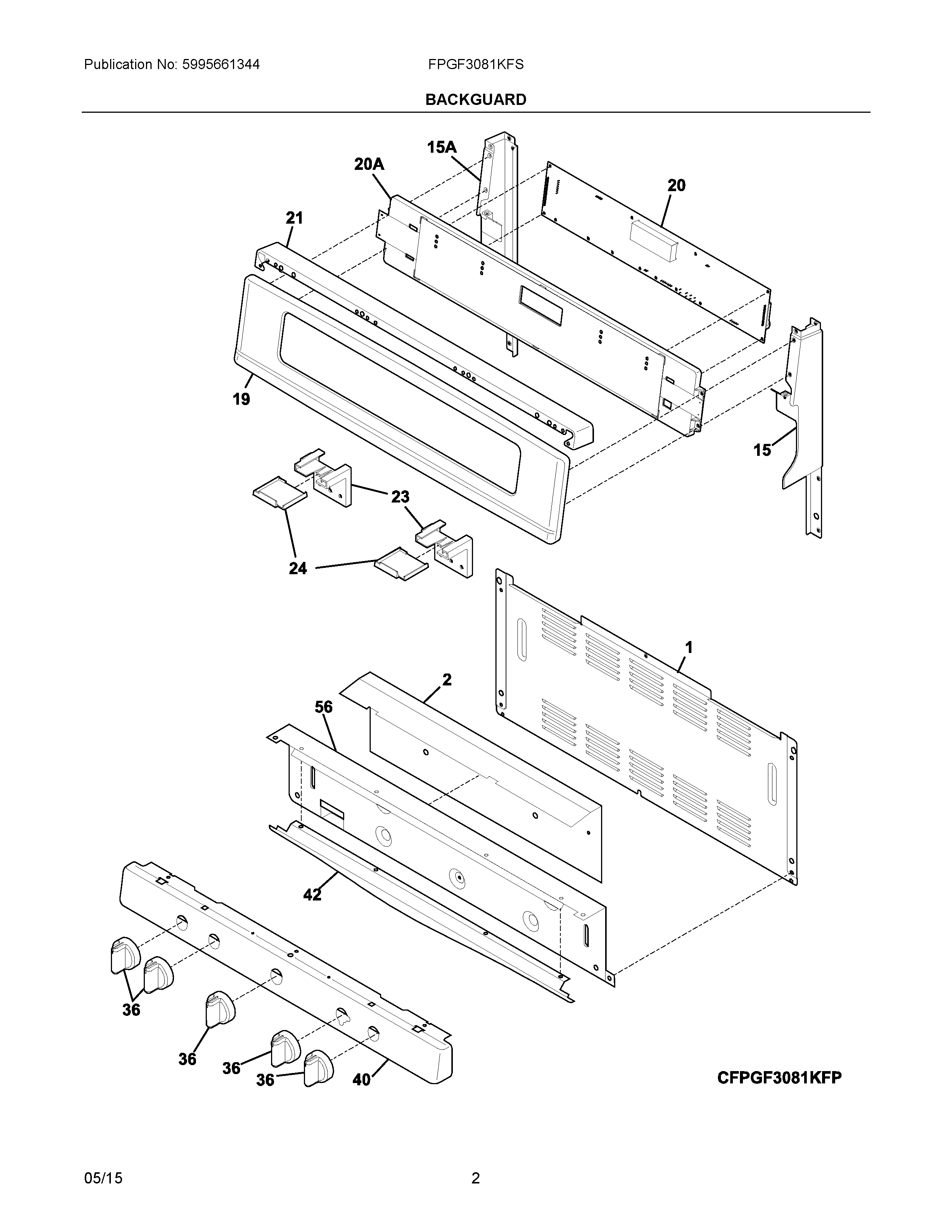 Publication No: 5995661344 FPGF3081KFS

BACKGUARD

15A
20A
20
21
19
15
23
24
1
2
56
42
36
36
36
36
40

CFPGF3081KFP

05/15 2