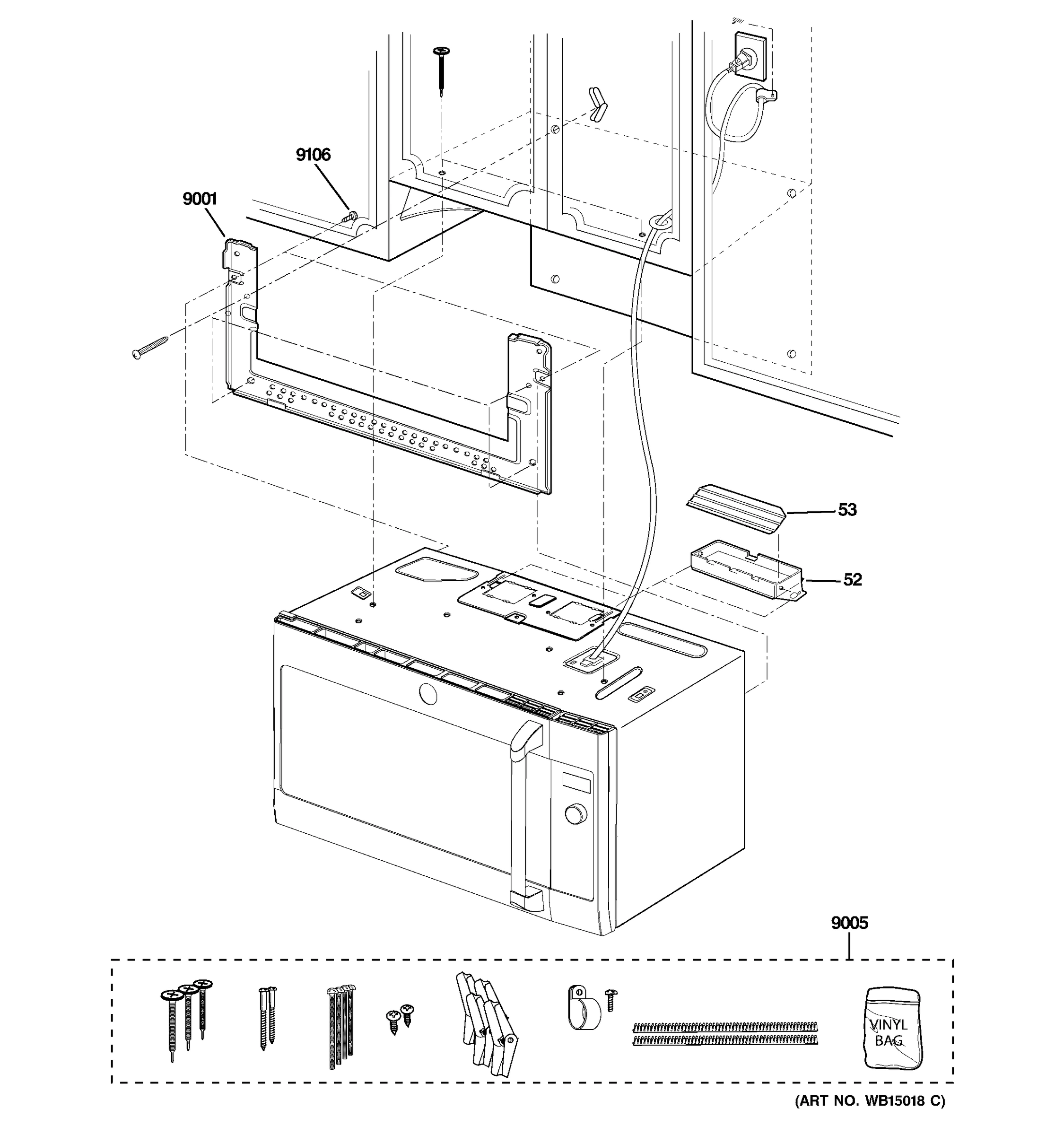 9106

9001

53

52

9005

VINYL BAG

(ART NO. WB15018 C)