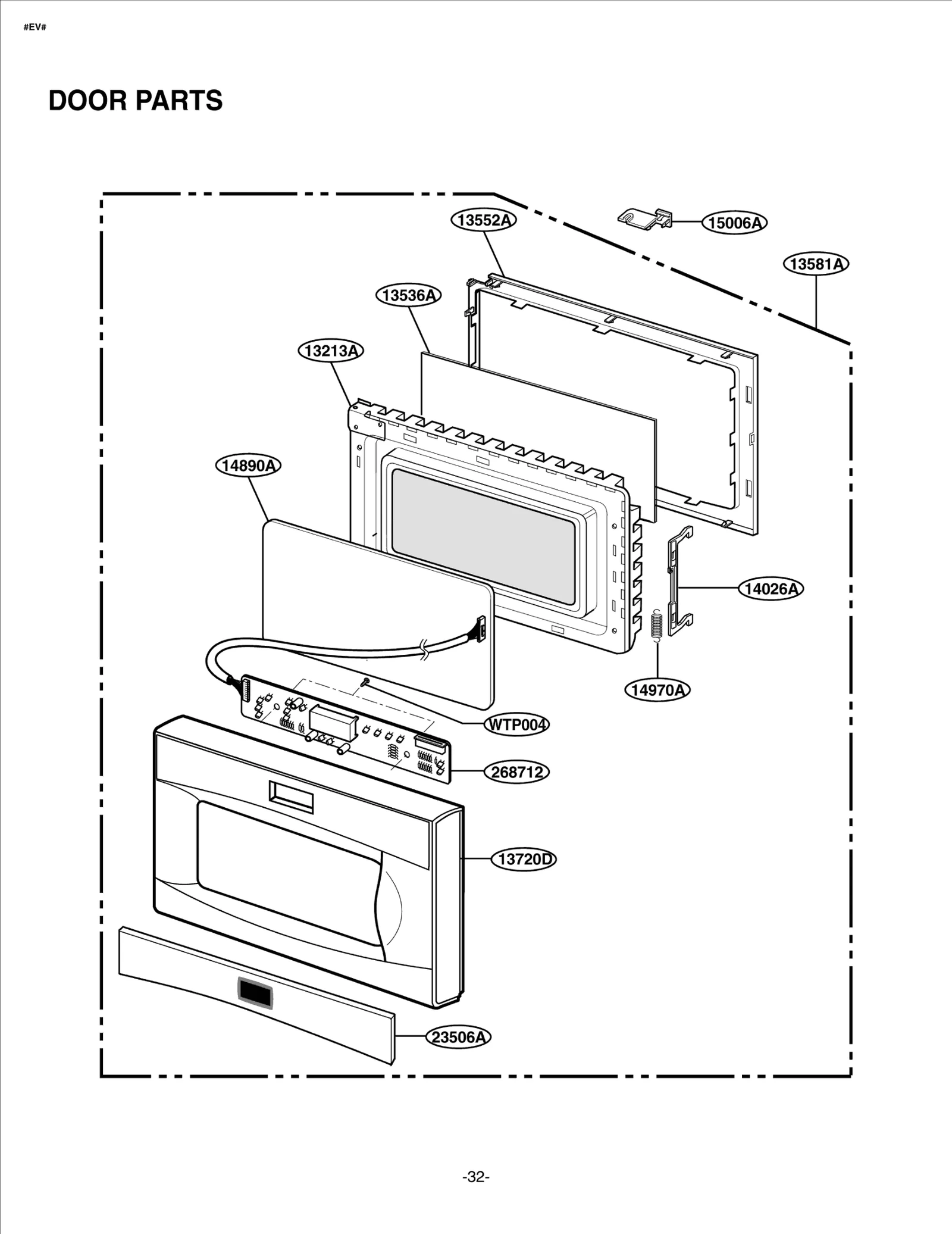 #EV#

DOOR PARTS

13552A
15006A
13581A
13536A
13213A
14890A
14026A
14970A
WTP004
268712
13720D
23506A

-32-