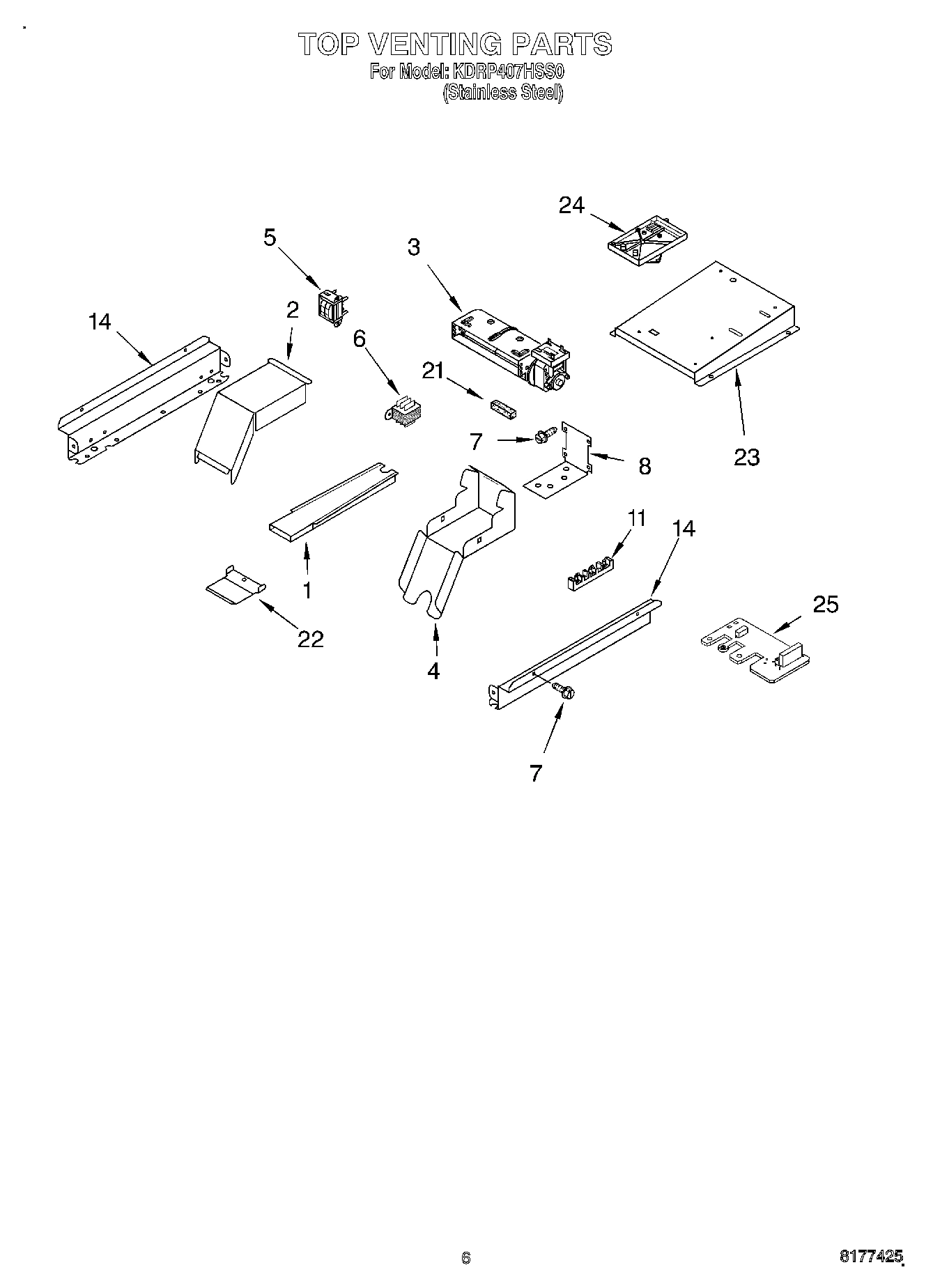 TOP VENTING PARTS
For Model: KDRP407HSS0
(Stainless Steel)

24
5
3
14
2
6
21
7
8
23
11
14
1
22
4
25
7

6

8177425