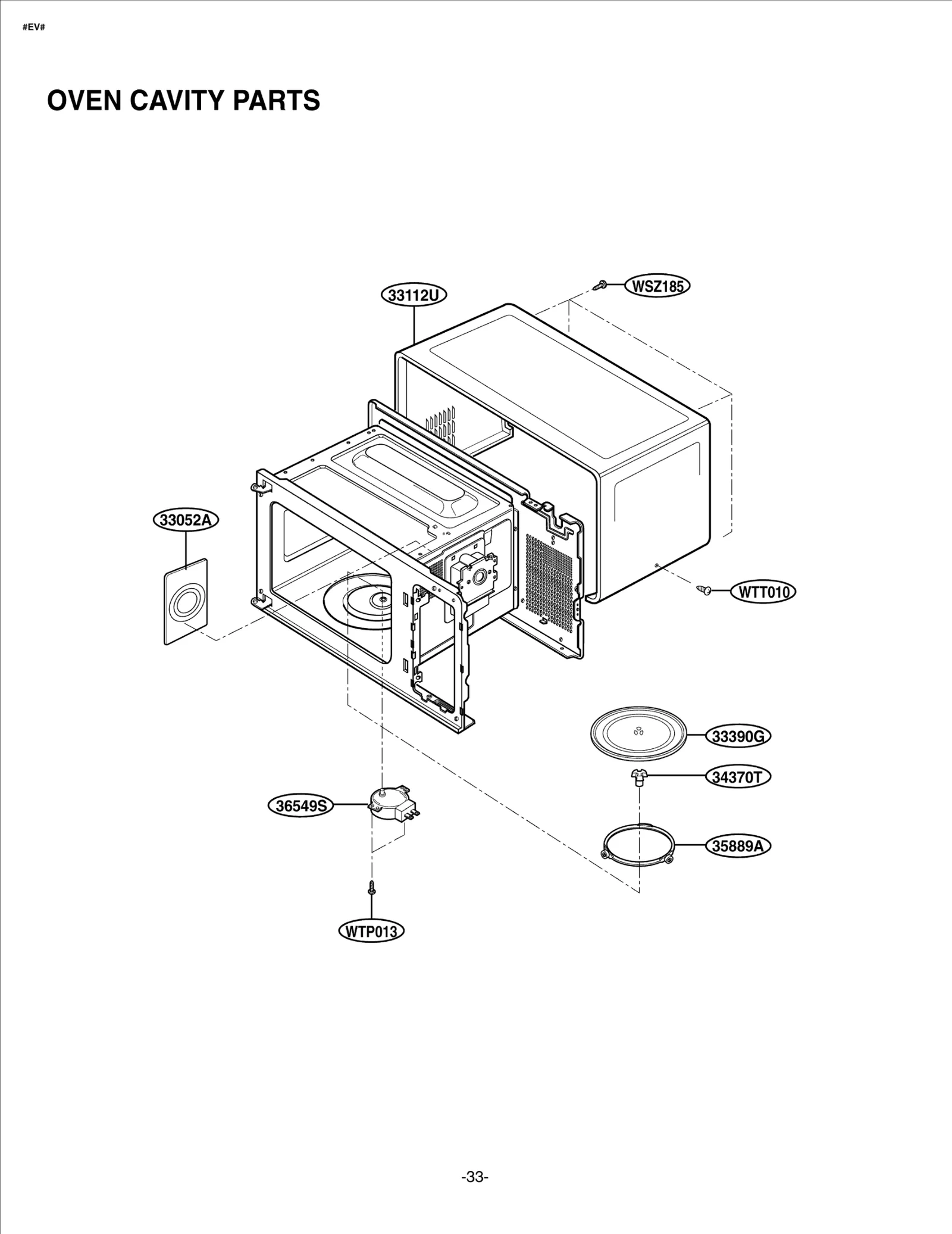 #EV#

OVEN CAVITY PARTS

33112U

WSZ185

33052A

WTT010

33390G

34370T

36549S

35889A

WTP013

-33-