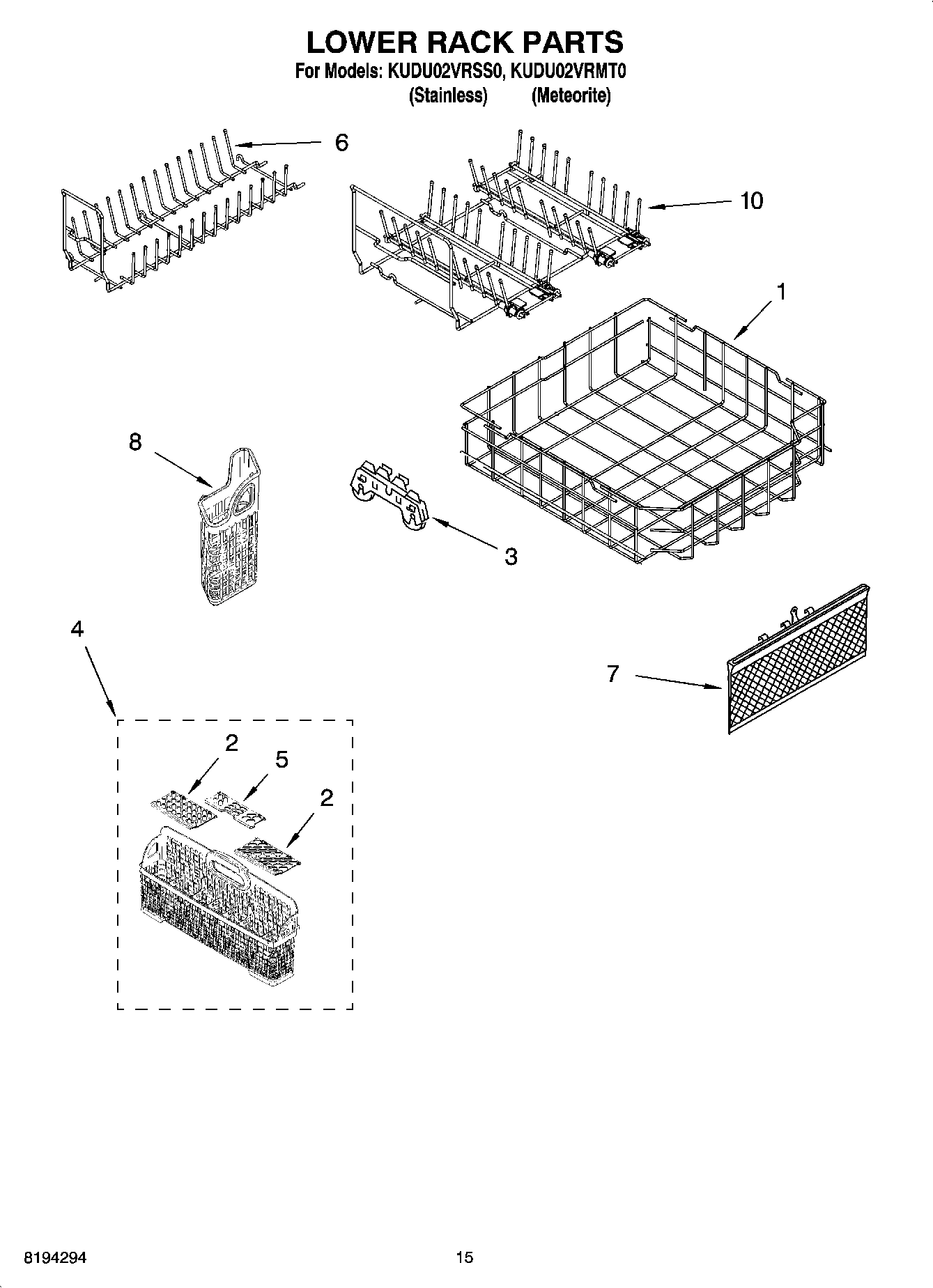 LOWER RACK PARTS
For Models: KUDU02VRSS0, KUDU02VRMT0
(Stainless) (Meteorite)

6

10

1

8

3

4

7

2

5

2

8194294

15