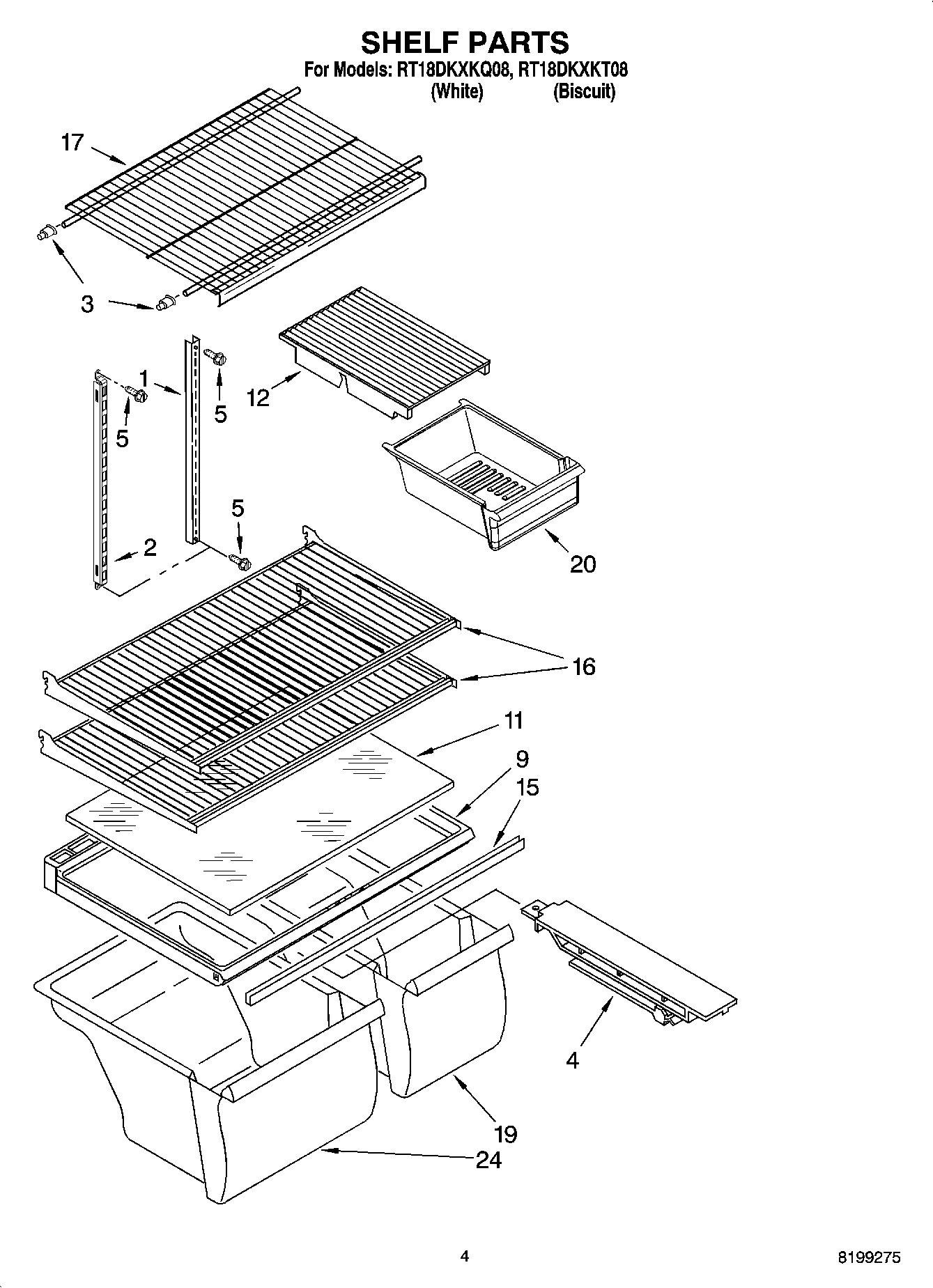 SHELF PARTS
For Models: RT18DKXKQ08, RT18DKXKT08
(White) (Biscuit)

17
3
1
5
5
12
5
2
20
16
11
9
15
4
19
24

4

8199275