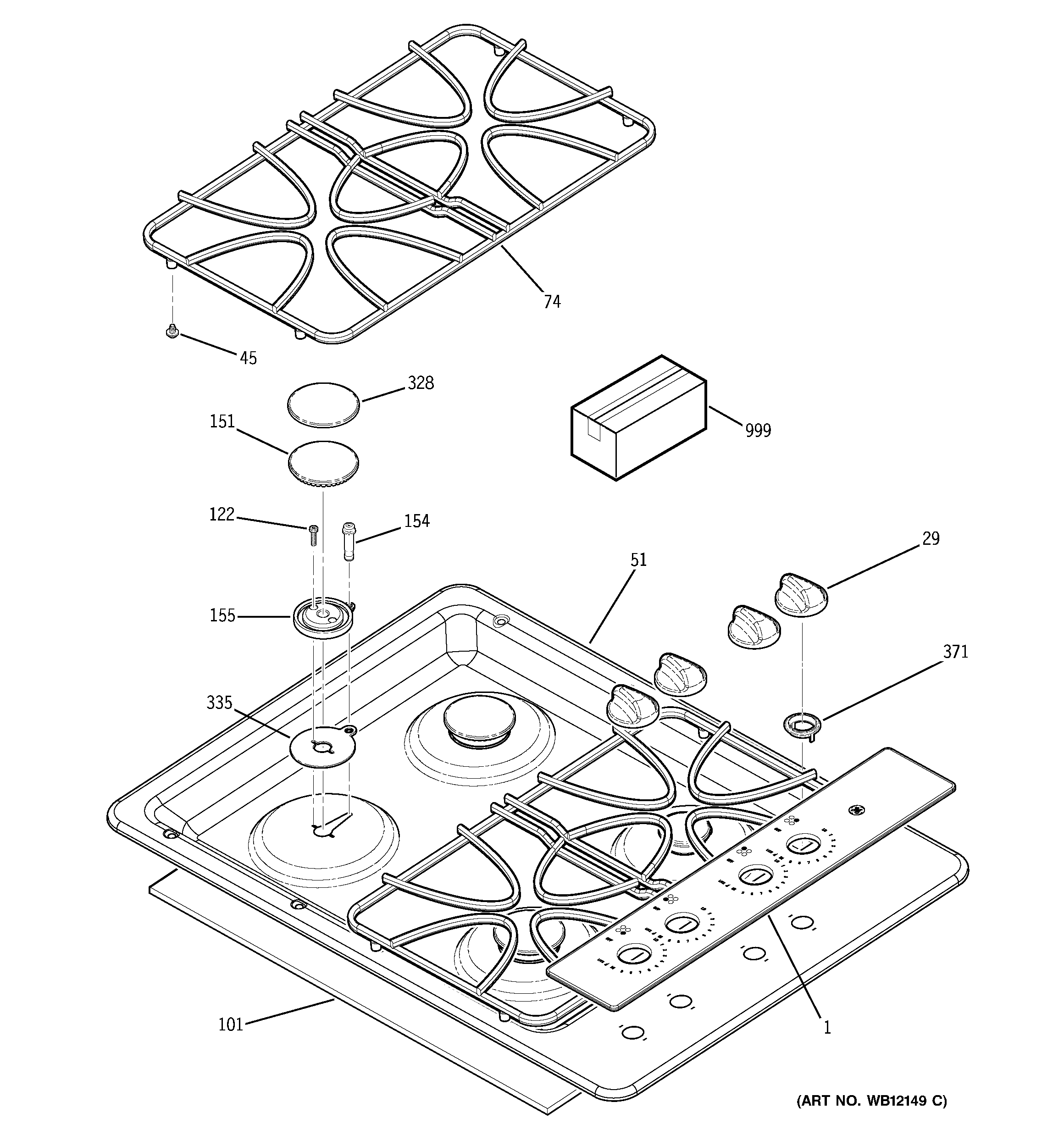 74
45
328
151
999
122
154
29
51
155
371
335
101
1
(ART NO. WB12149 C)