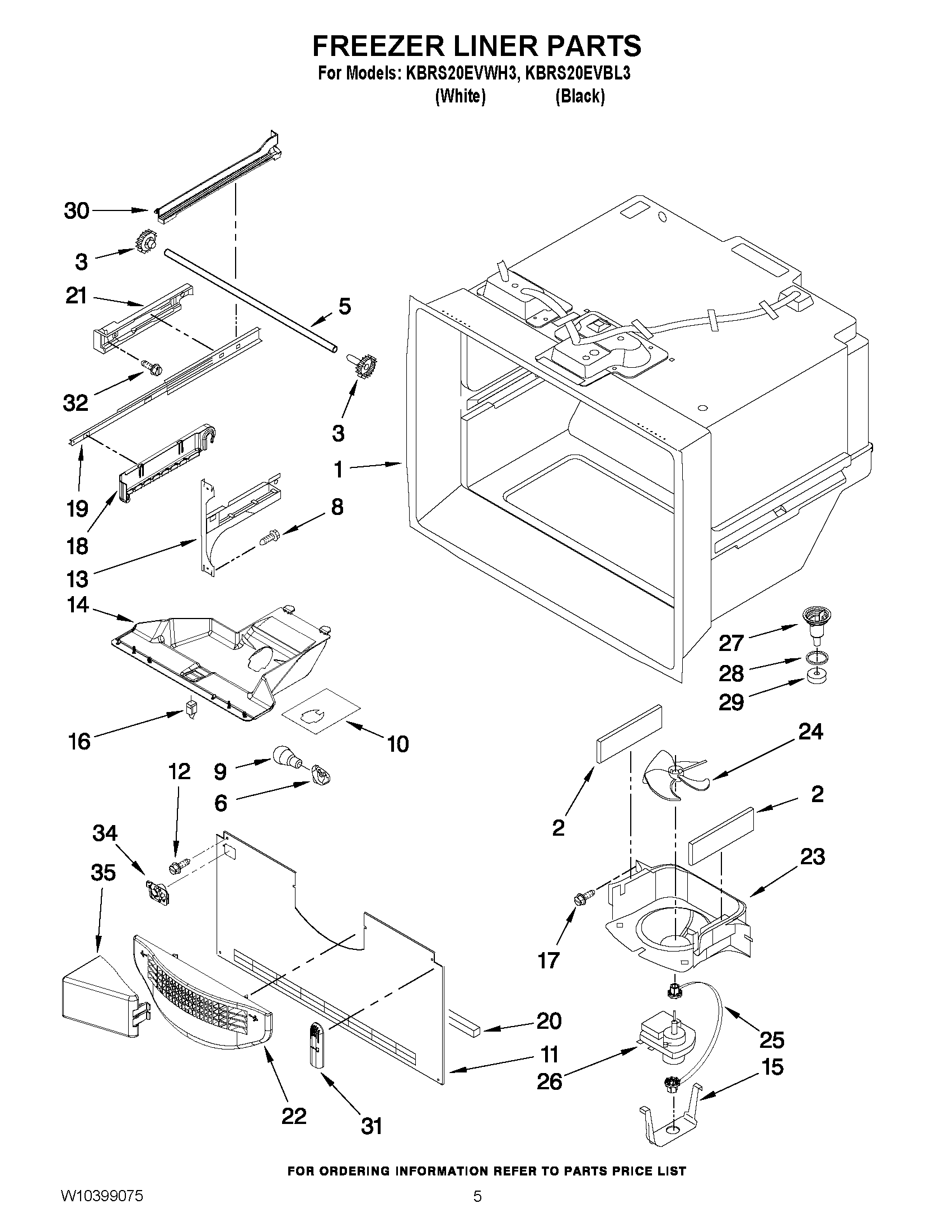 FREEZER LINER PARTS
For Models: KBRS20EVWH3, KBRS20EVBL3
(White) (Black)

30
3
21
5
32
3
1
19
18
8
13
14
27
28
29
16
10
24
12
9
6
2
2
34
35
23
17
20
25
11
26
15
22
31

FOR ORDERING INFORMATION REFER TO PARTS PRICE LIST

W10399075
5