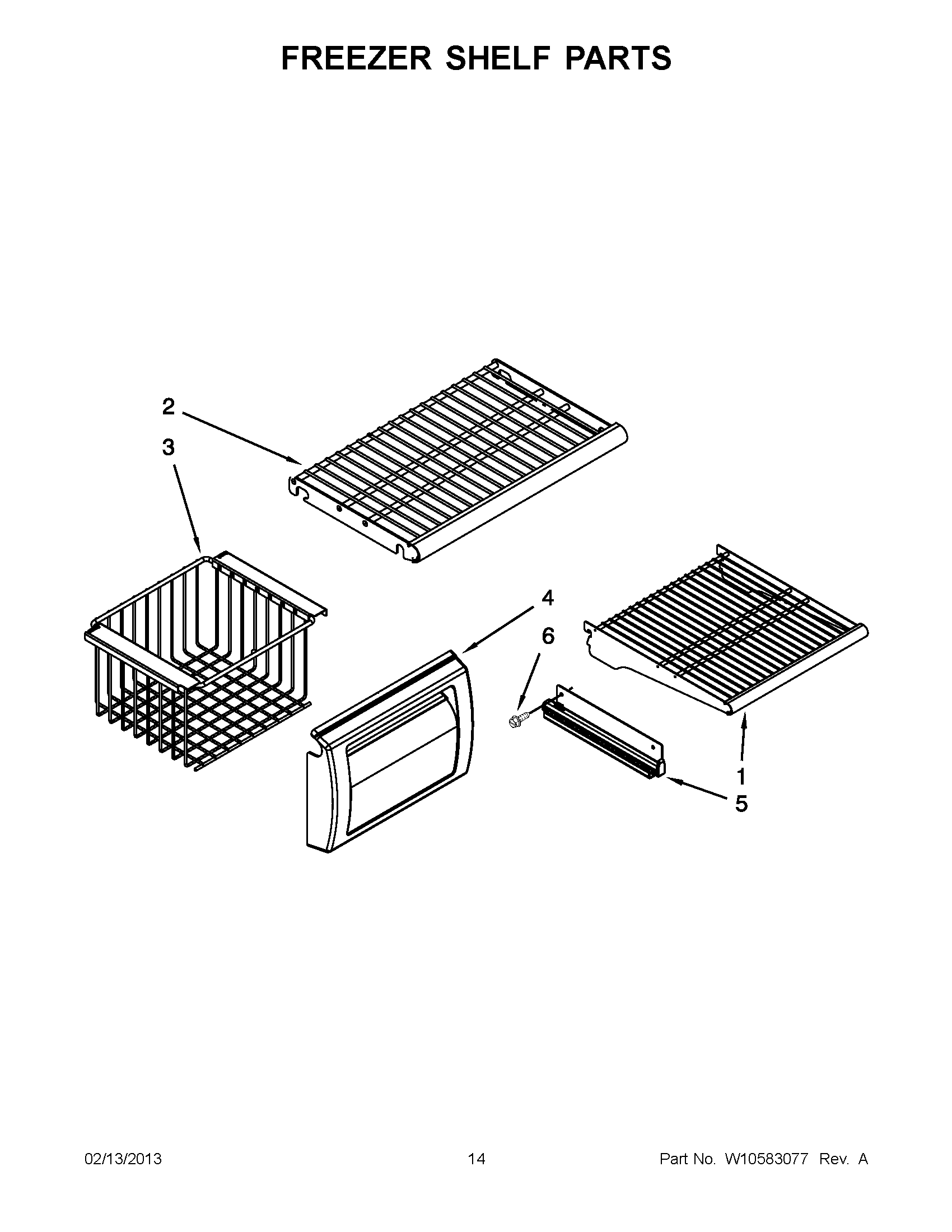 FREEZER SHELF PARTS

2

3

4

6

1

5

02/13/2013 14 Part No. W10583077 Rev. A