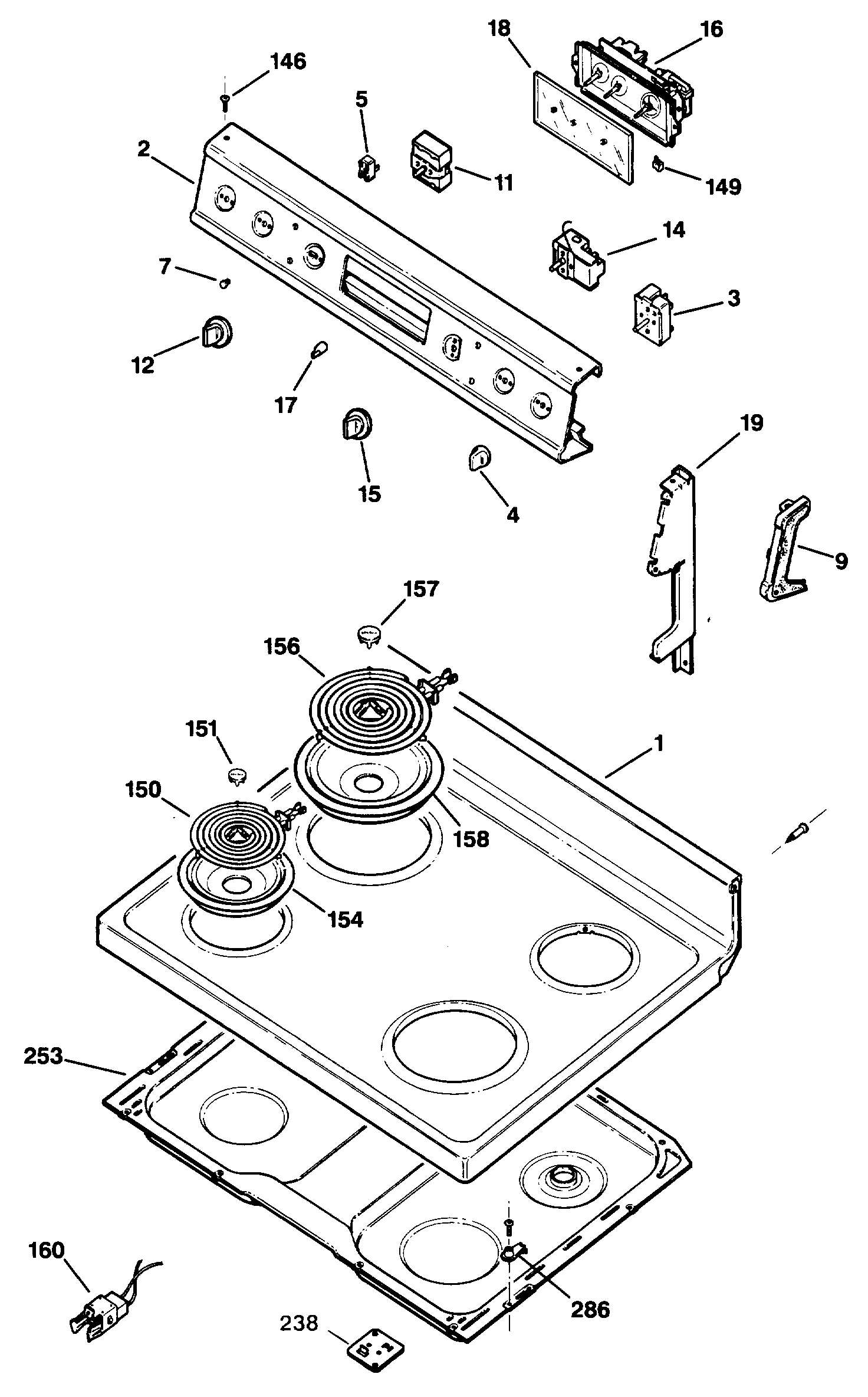 18
16
146
5
2
11
149
14
7
3
12
17
15
4
19
9
157
156
151
1
150
158
154
253
160
286
238